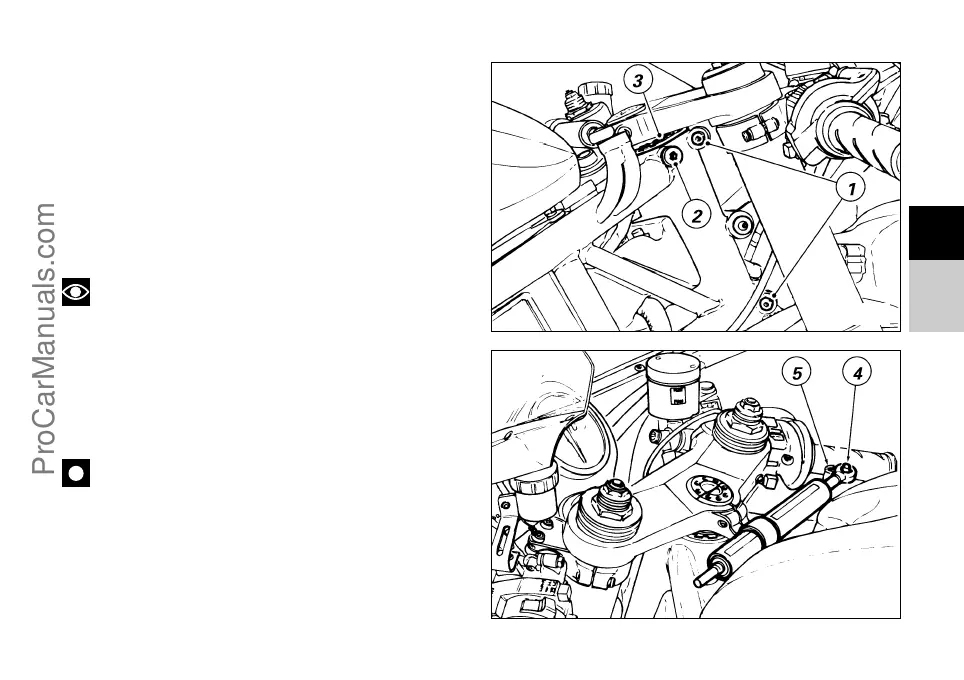 ProCarManuals.com

3

2

1

5

4