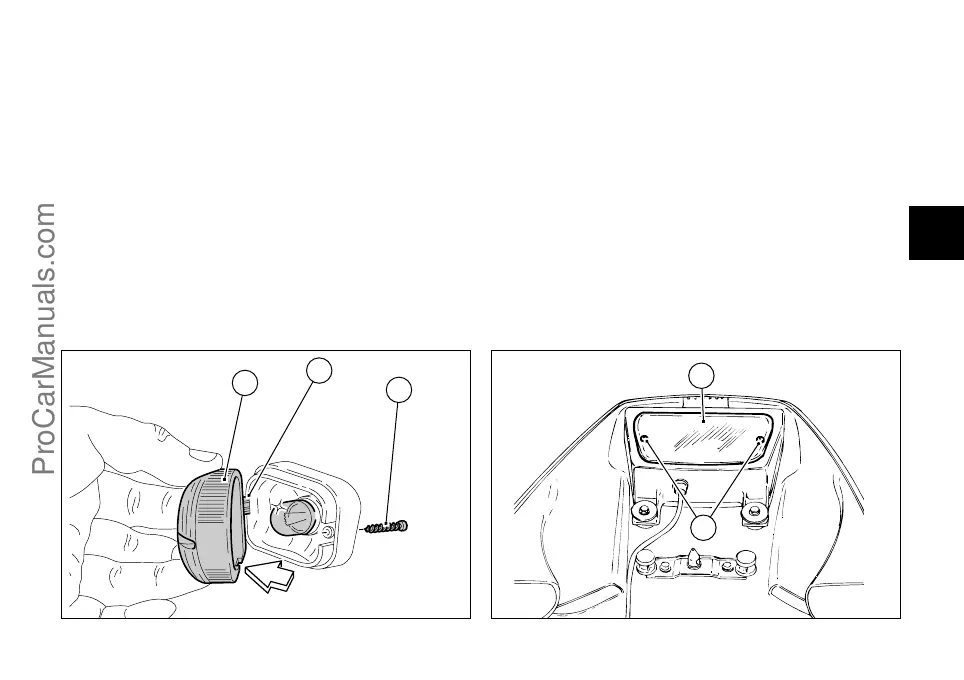 ProCarManuals.com