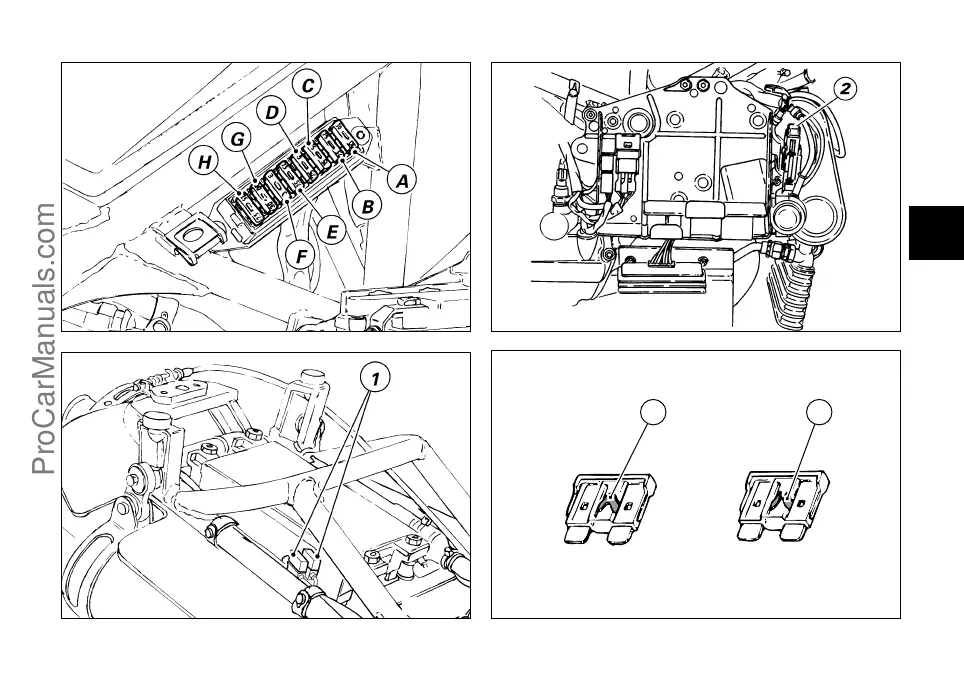 ProCarManuals.com

C
D
G
H
A
B
E
F

2

1