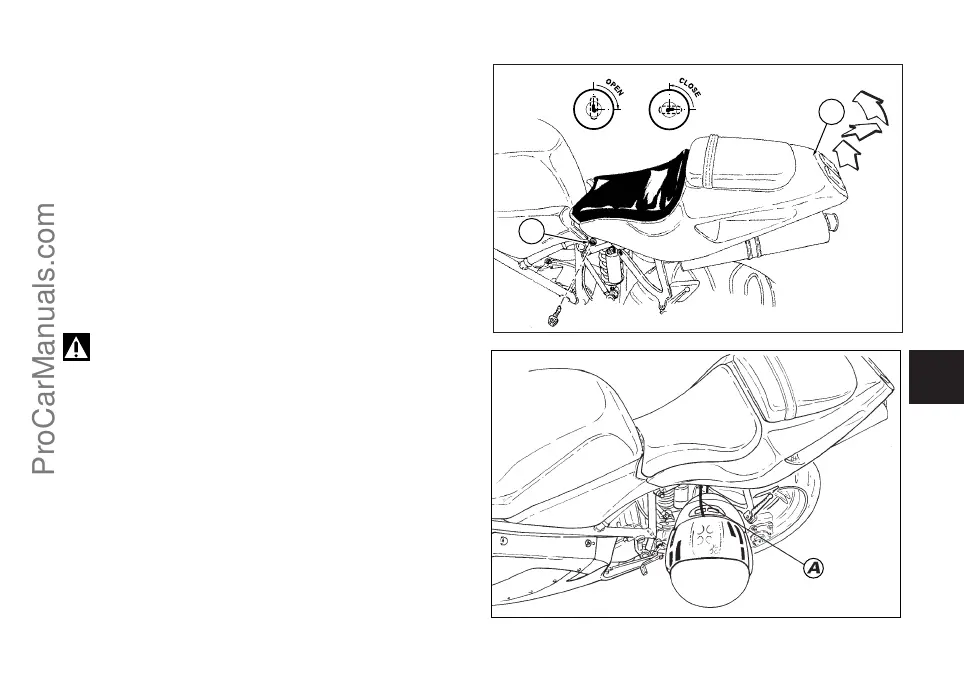 ProCarManuals.com

OPEN

CLOSE

A