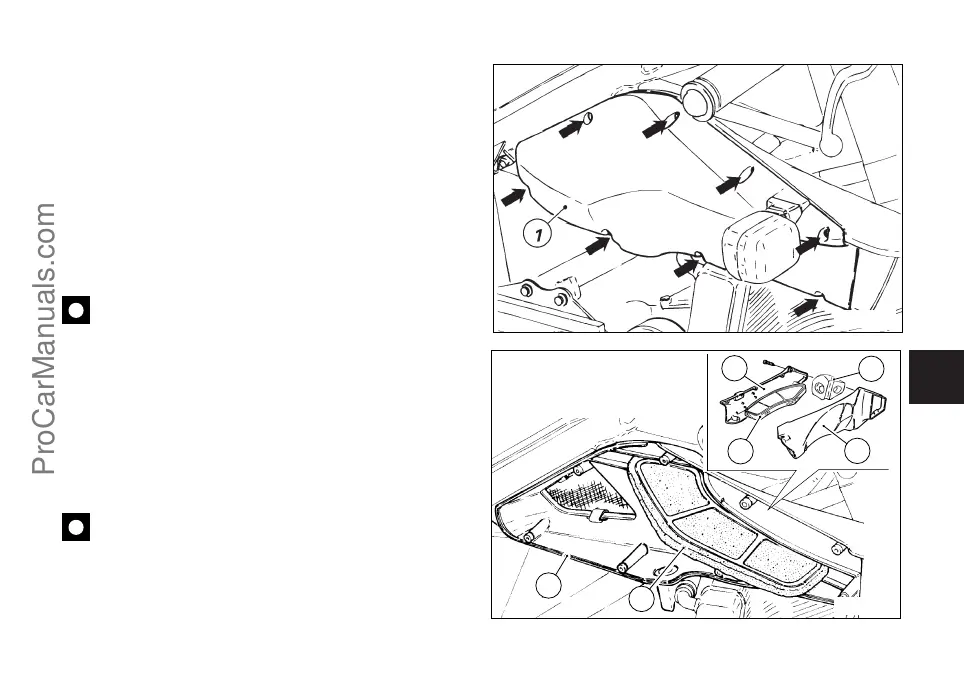 ProCarManuals.com

1