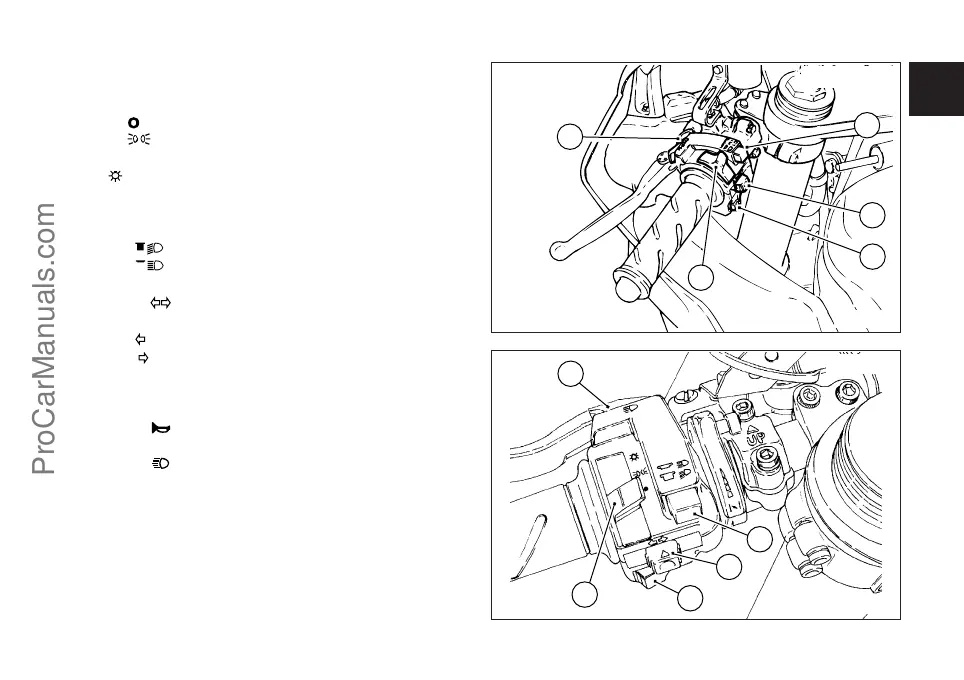 ProCarManuals.com

UP