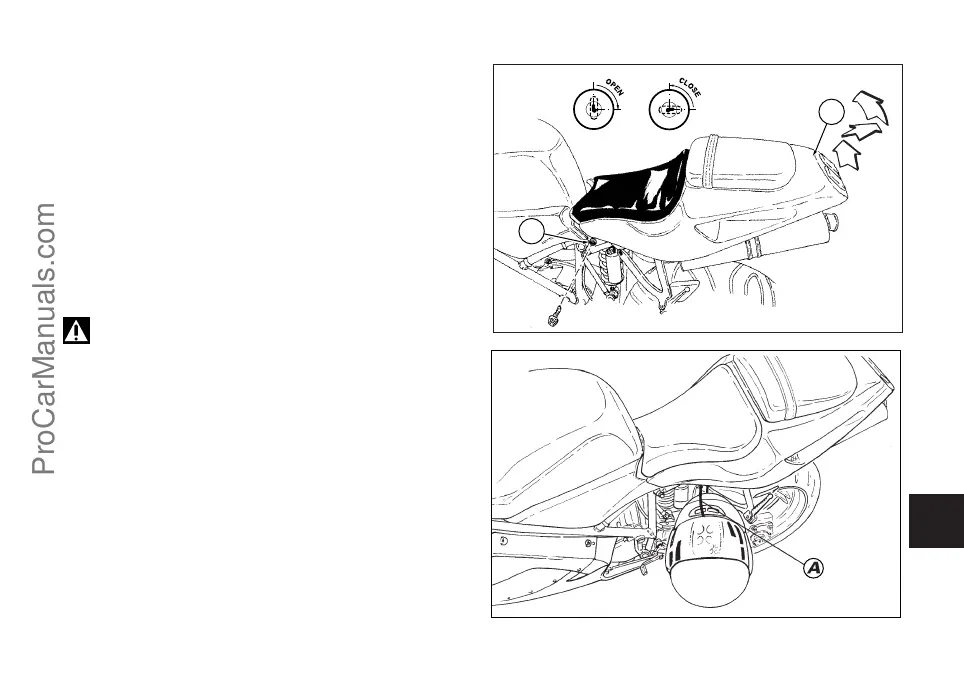 ProCarManuals.com

OPEN

CLOSE

A