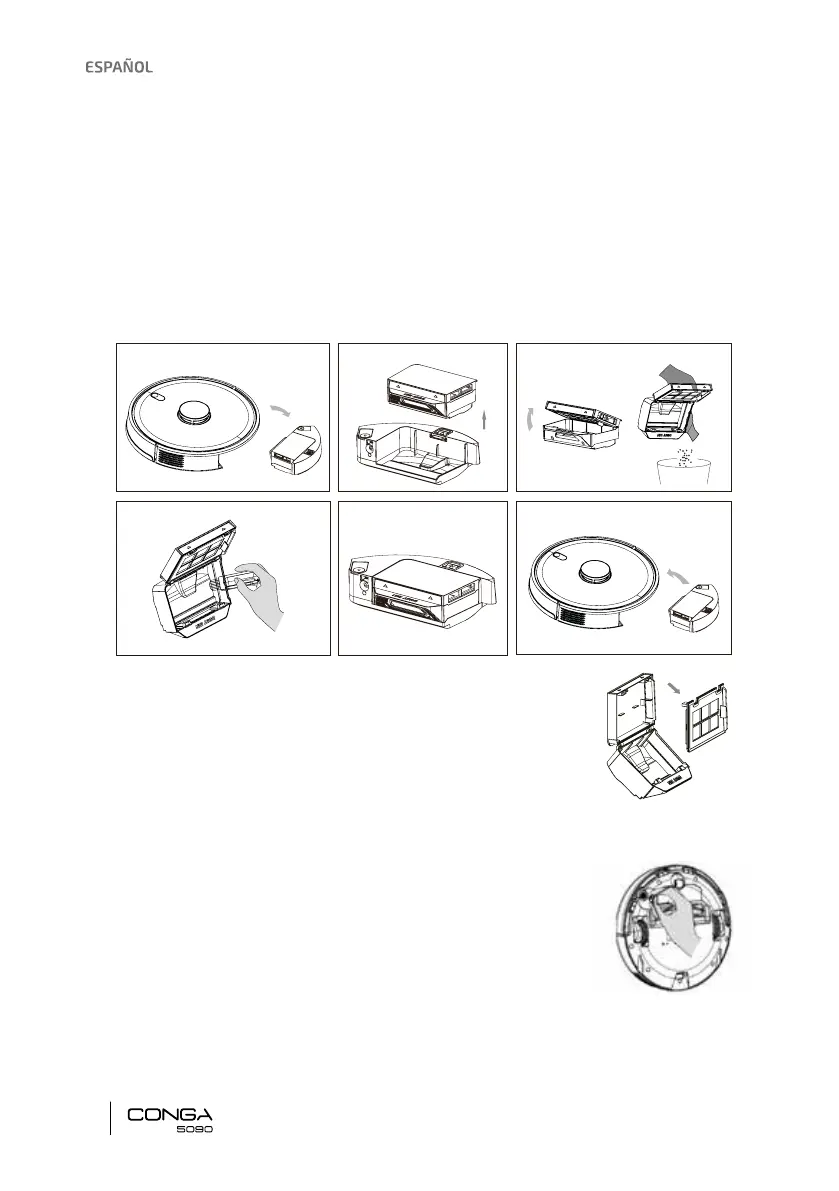 ESPAÑOL

CONGA
5090