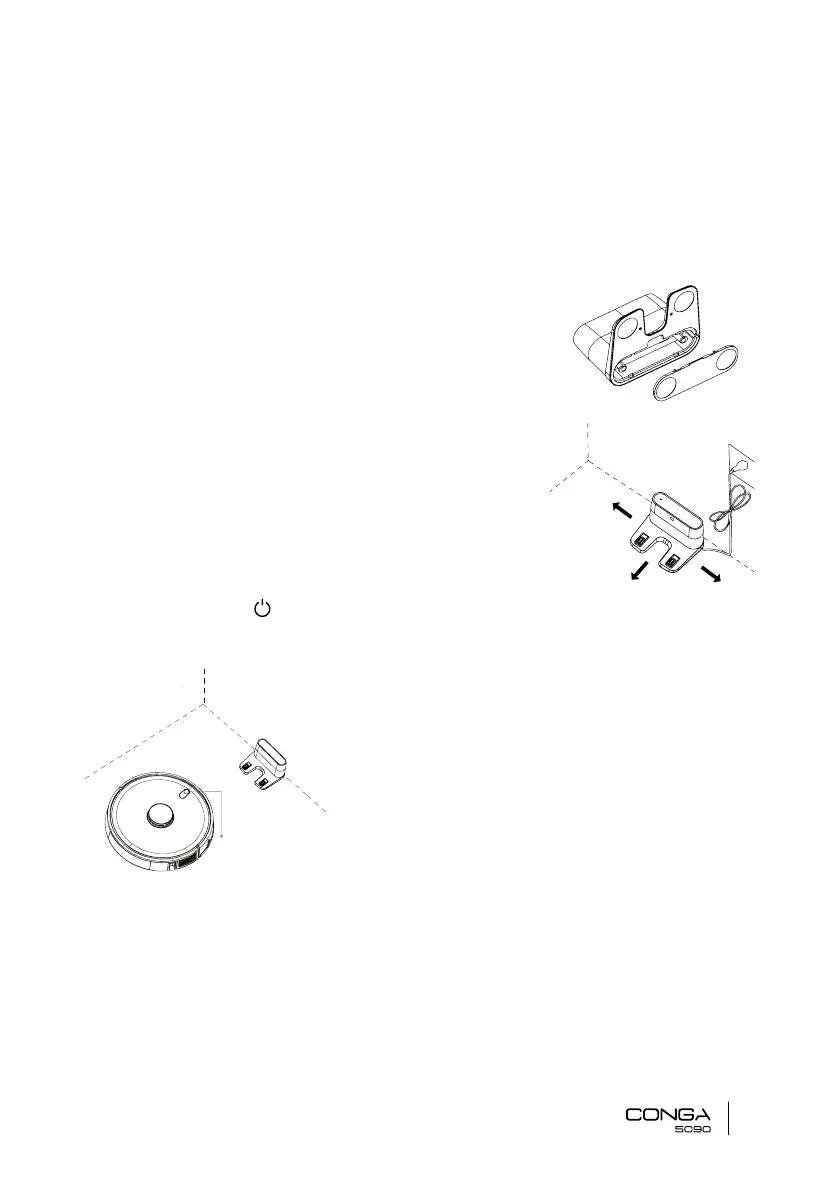 CONGA
5090