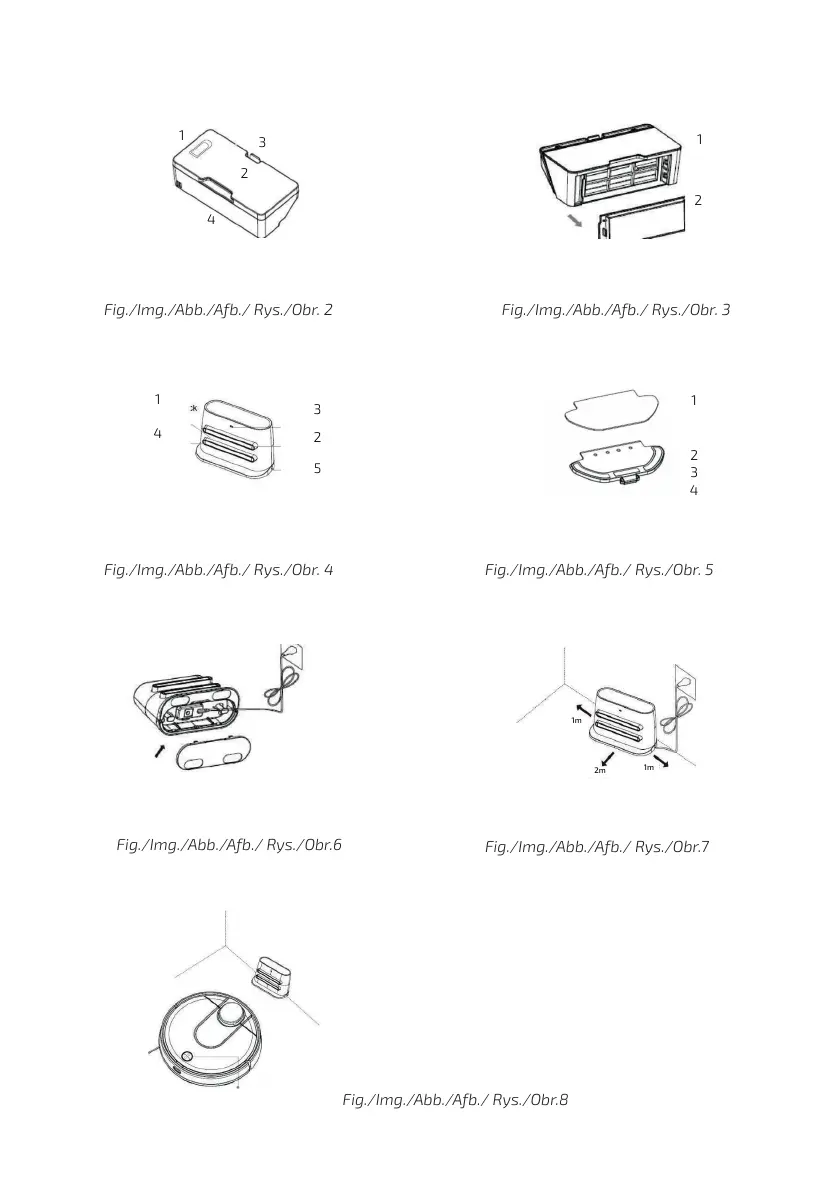 1
3
2
4

Fig./Img./Abb./Afb./ Rys./Obr. 2

1
2

Fig./Img./Abb./Afb./ Rys./Obr. 3

1
3
4
2
5

Fig./Img./Abb./Afb./ Rys./Obr. 4

1
2
3
4

Fig./Img./Abb./Afb./ Rys./Obr. 5

Fig./Img./Abb./Afb./ Rys./Obr.6

1m
2m
1m

Fig./Img./Abb./Afb./ Rys./Obr.7

Fig./Img./Abb./Afb./ Rys./Obr.8