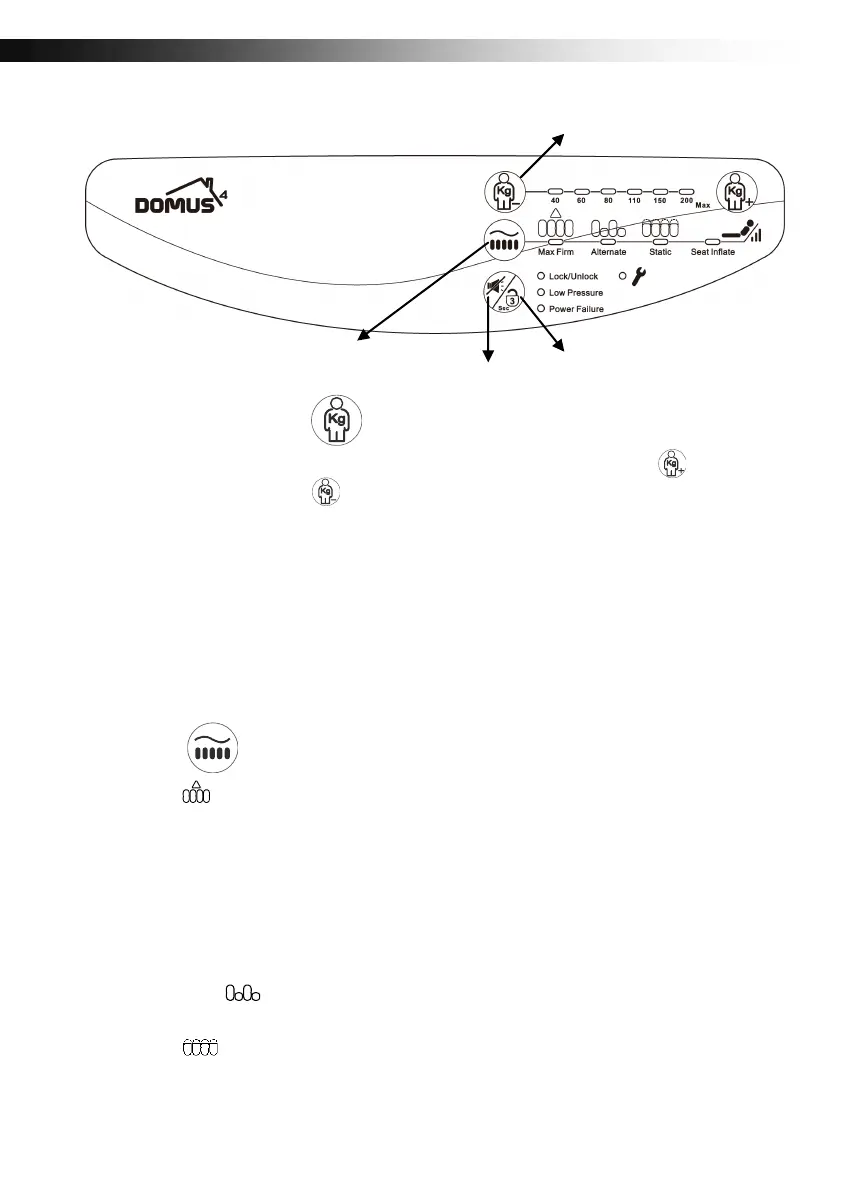 DOMUS 4

Kg

40 60 80 110 150 200 Max

Kg

Max Firm Alternate Static Seat Inflate

Lock/Unlock
Low Pressure
Power Failure

3
Sec

Kg

Kg

Kg