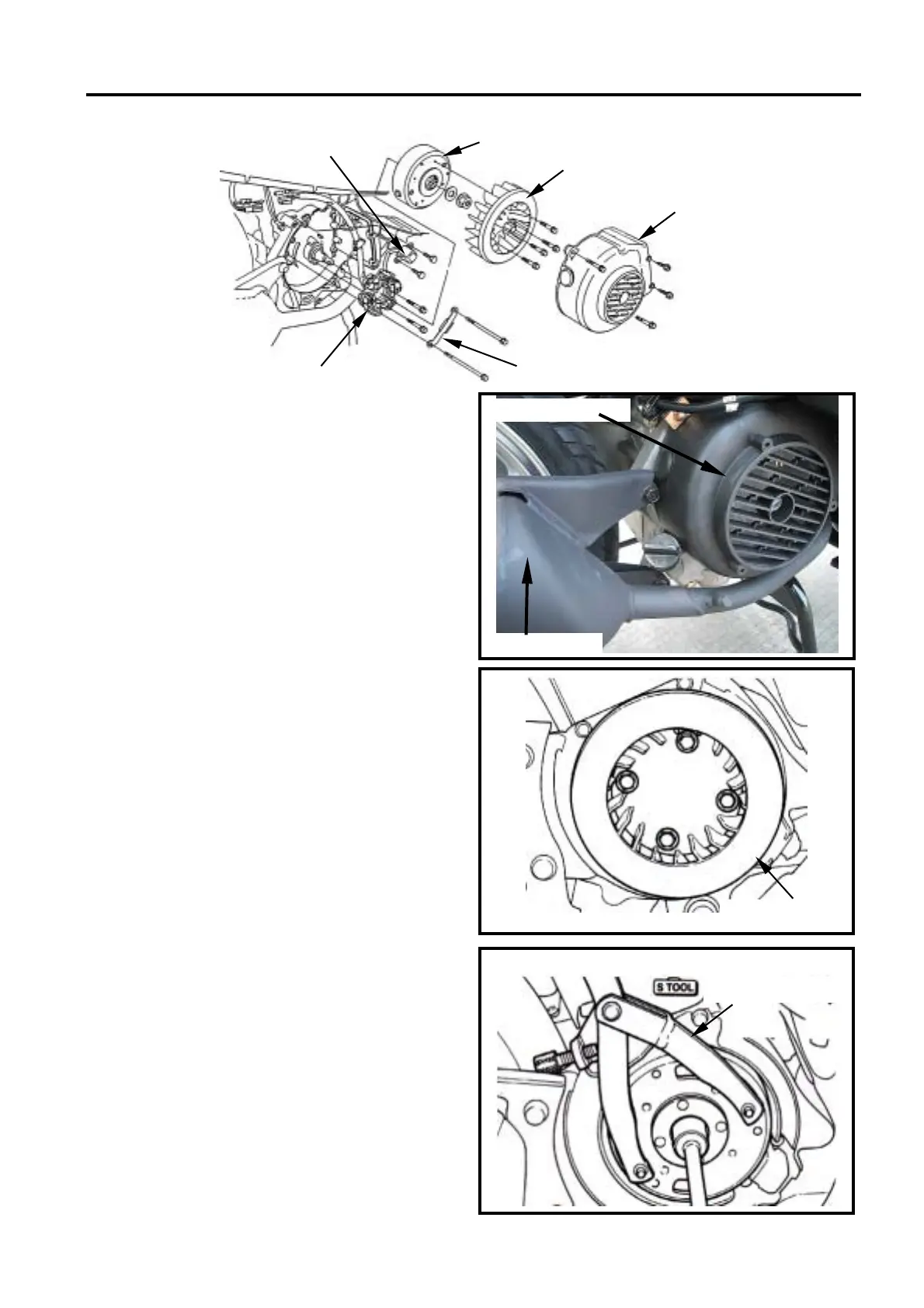 S TOOL