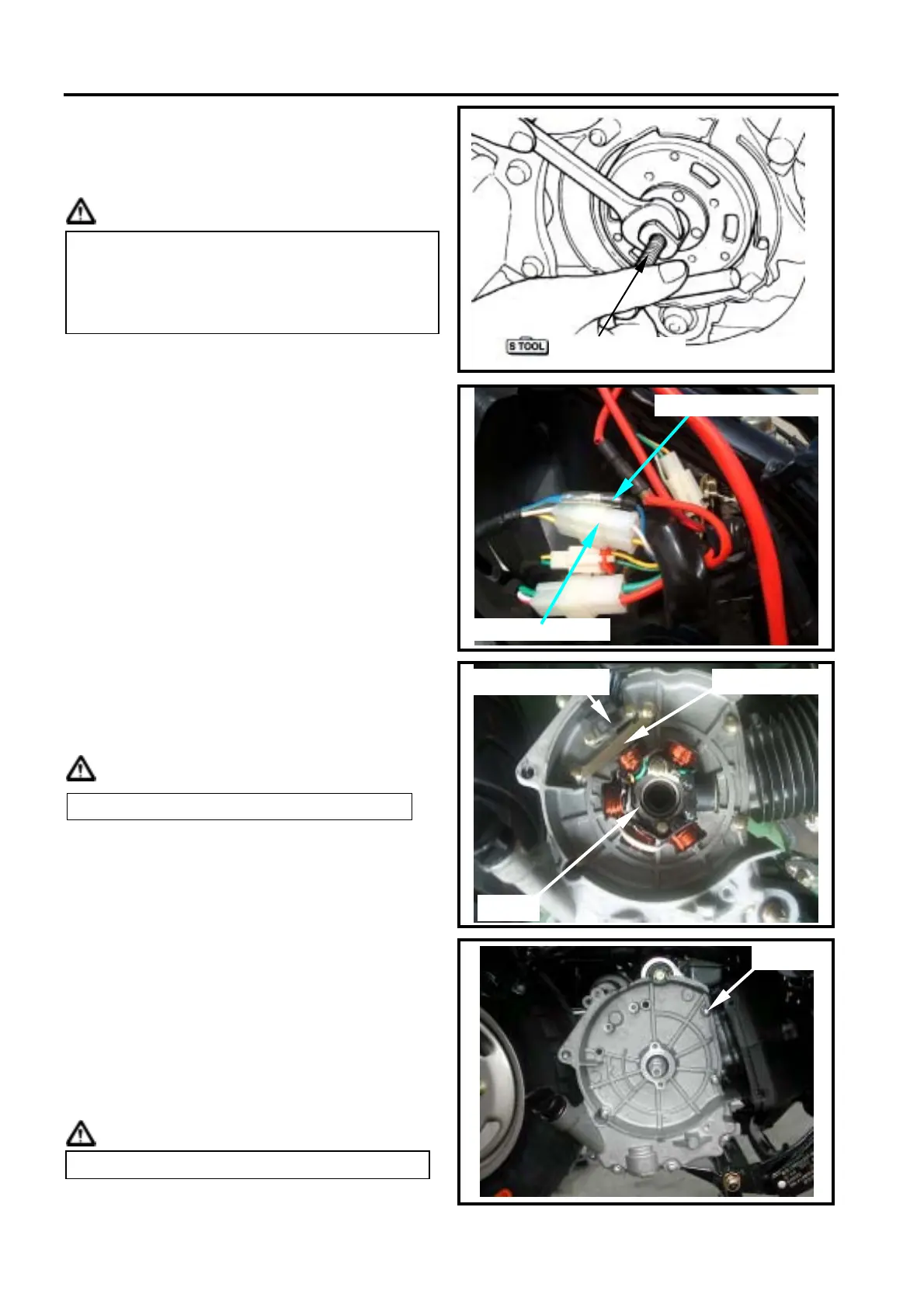 S TOOL