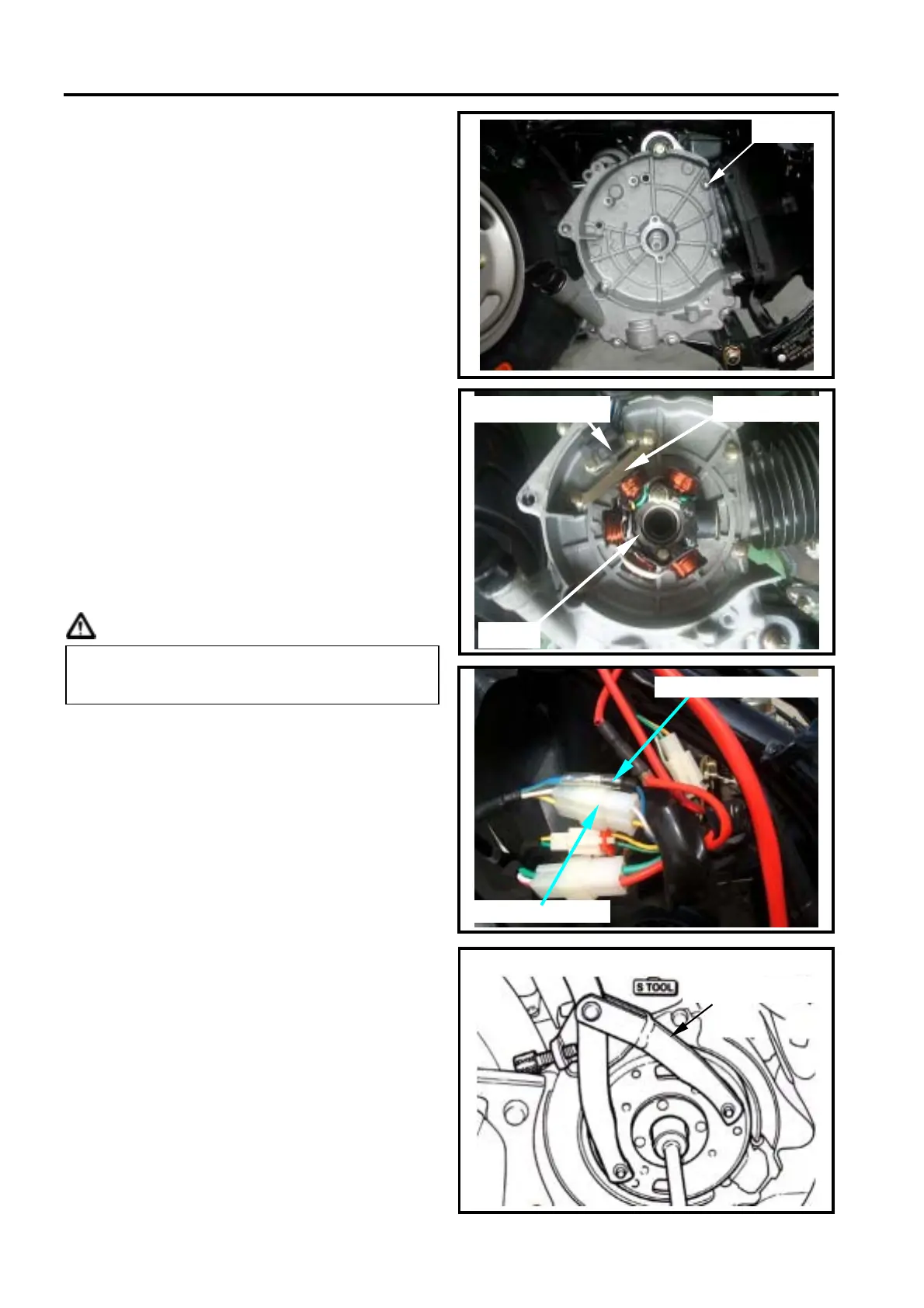 S TOOL