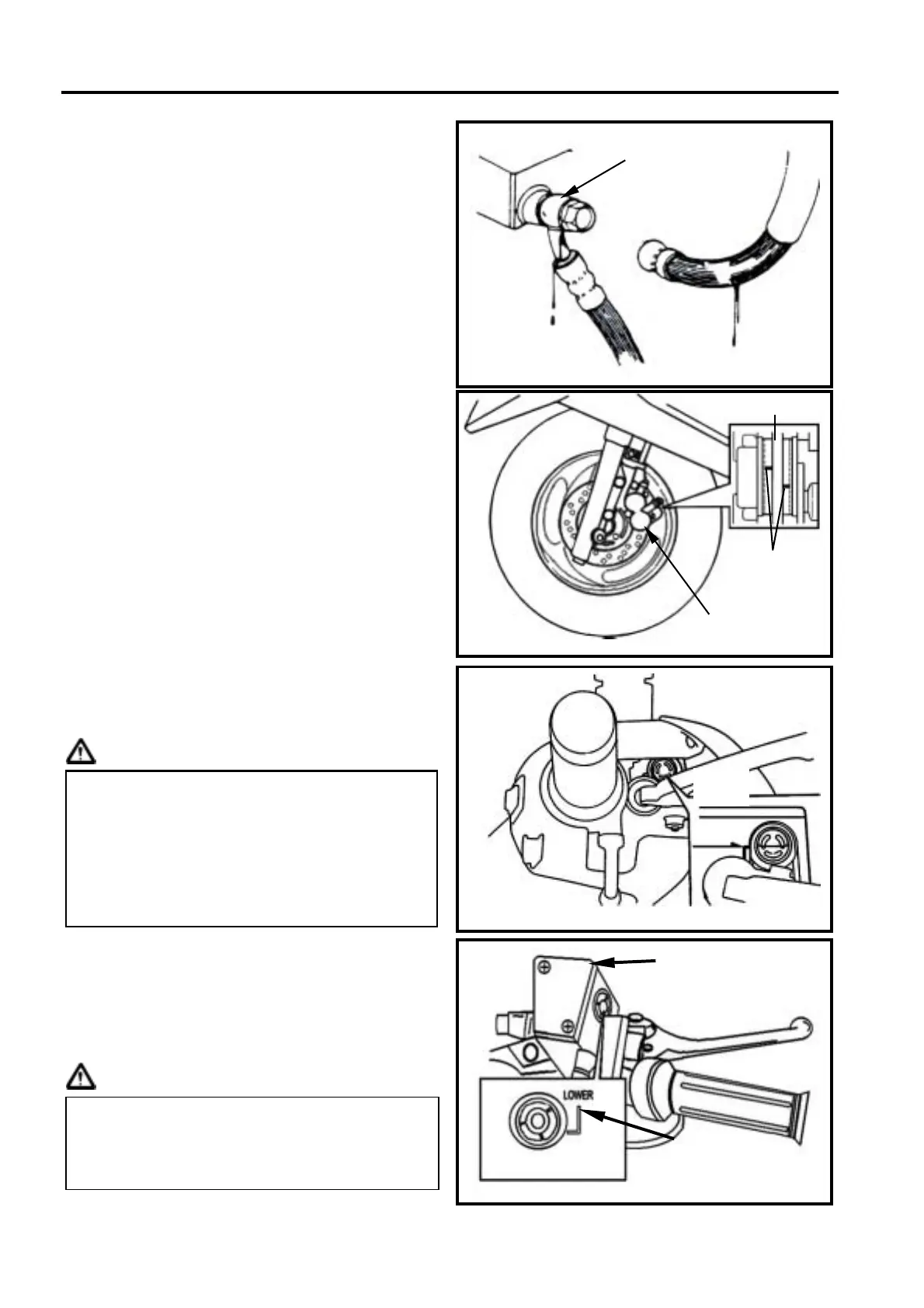 LOWER