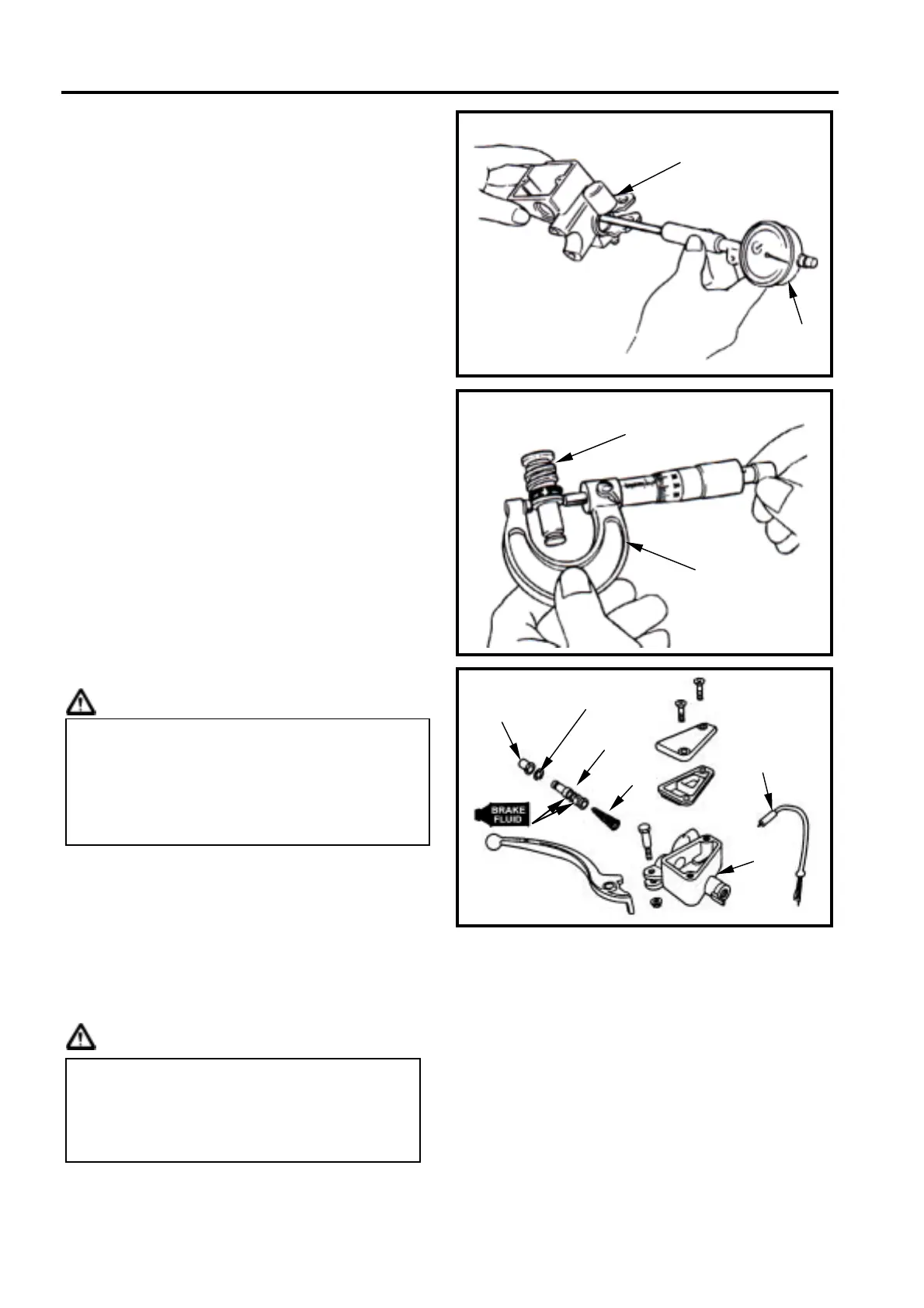 BRAKE FLUID