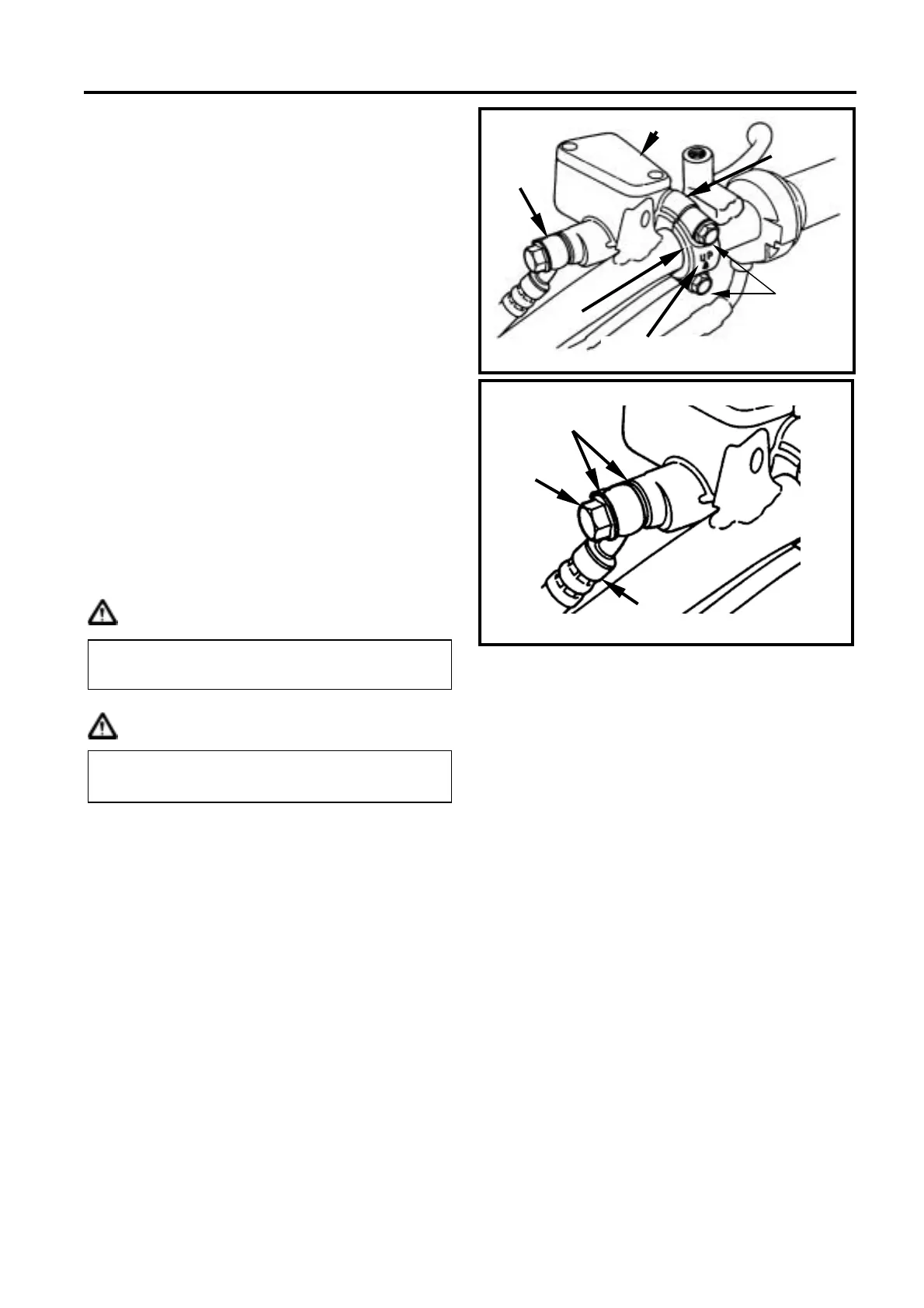 UP