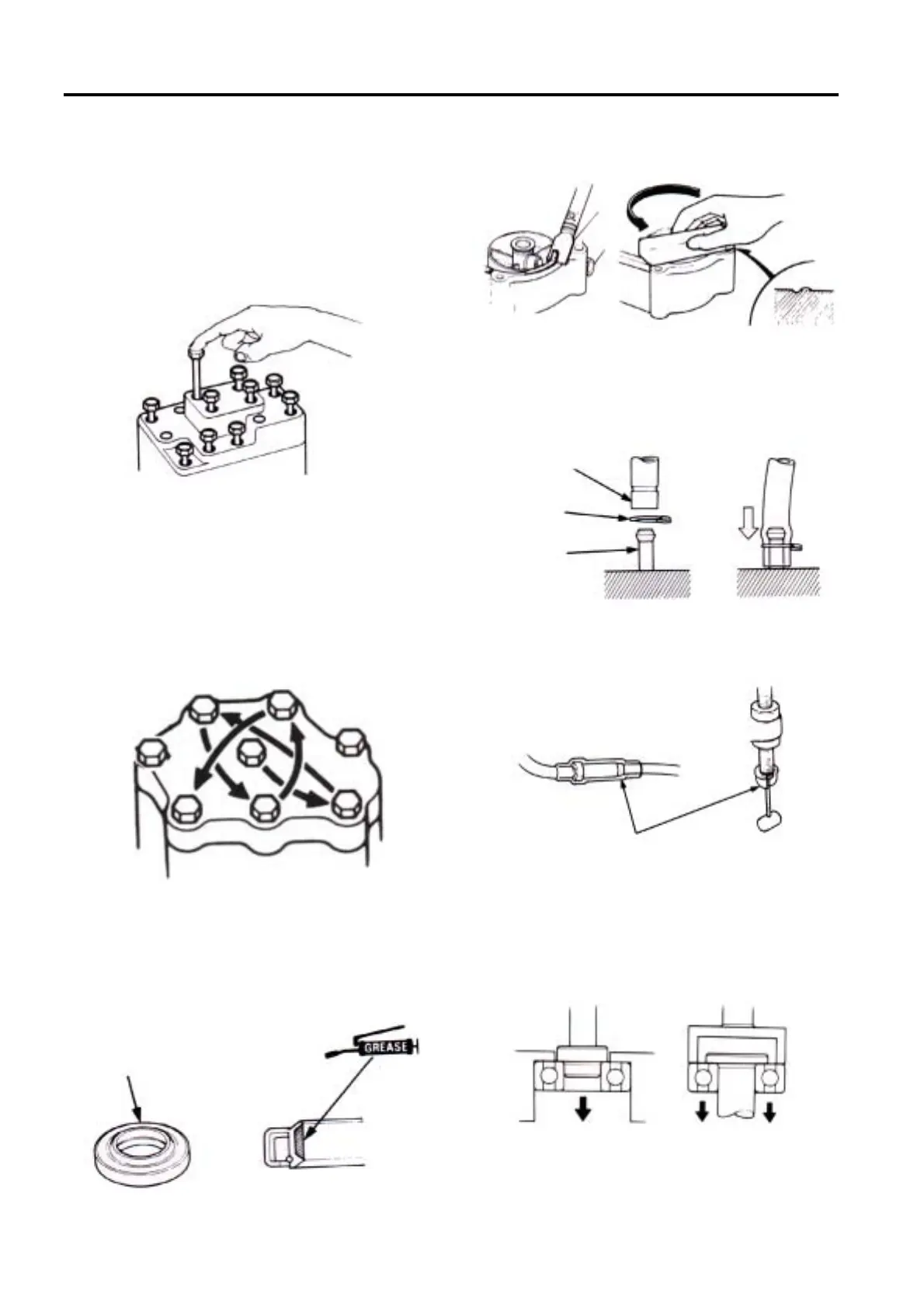 GREASE