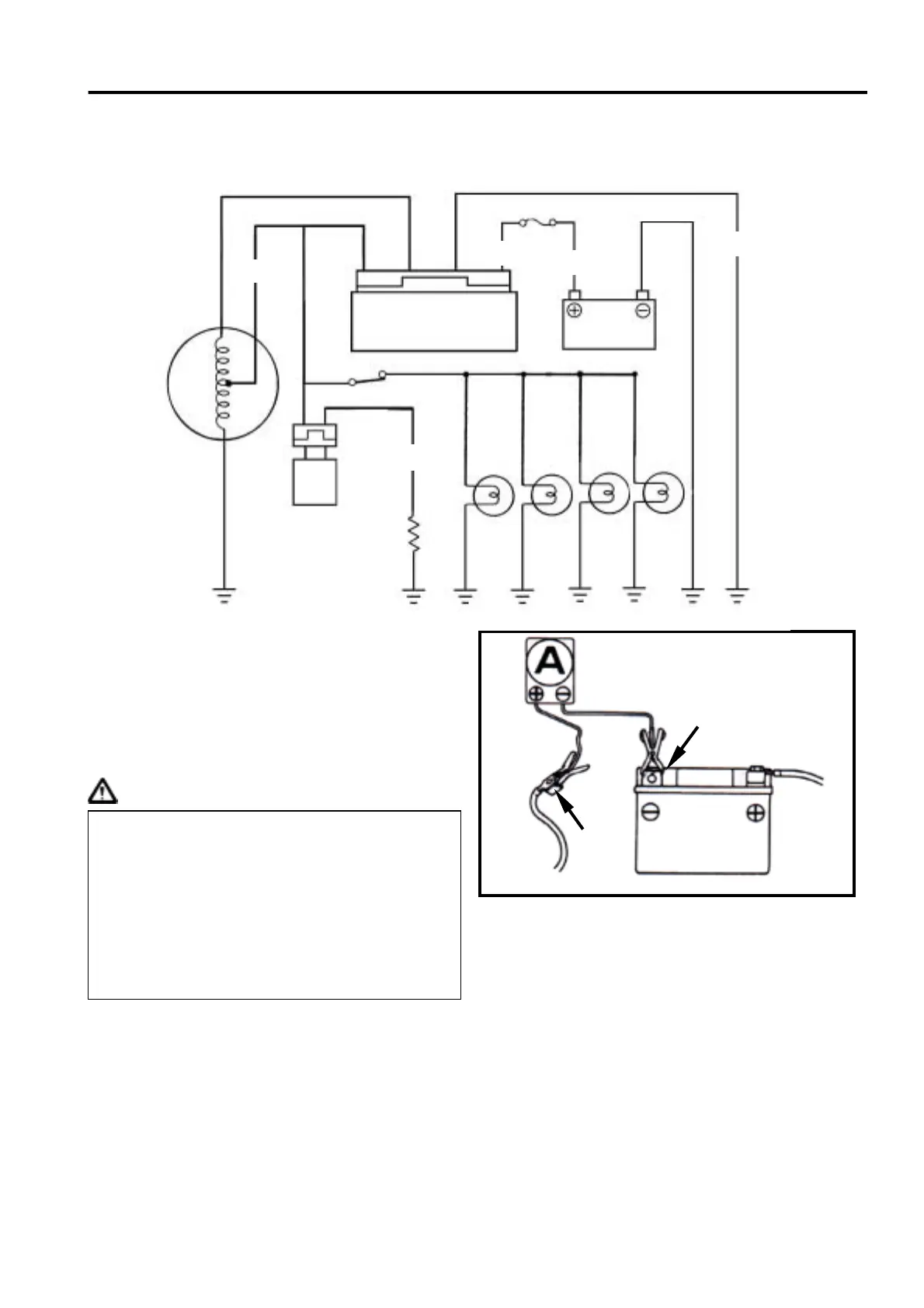 A