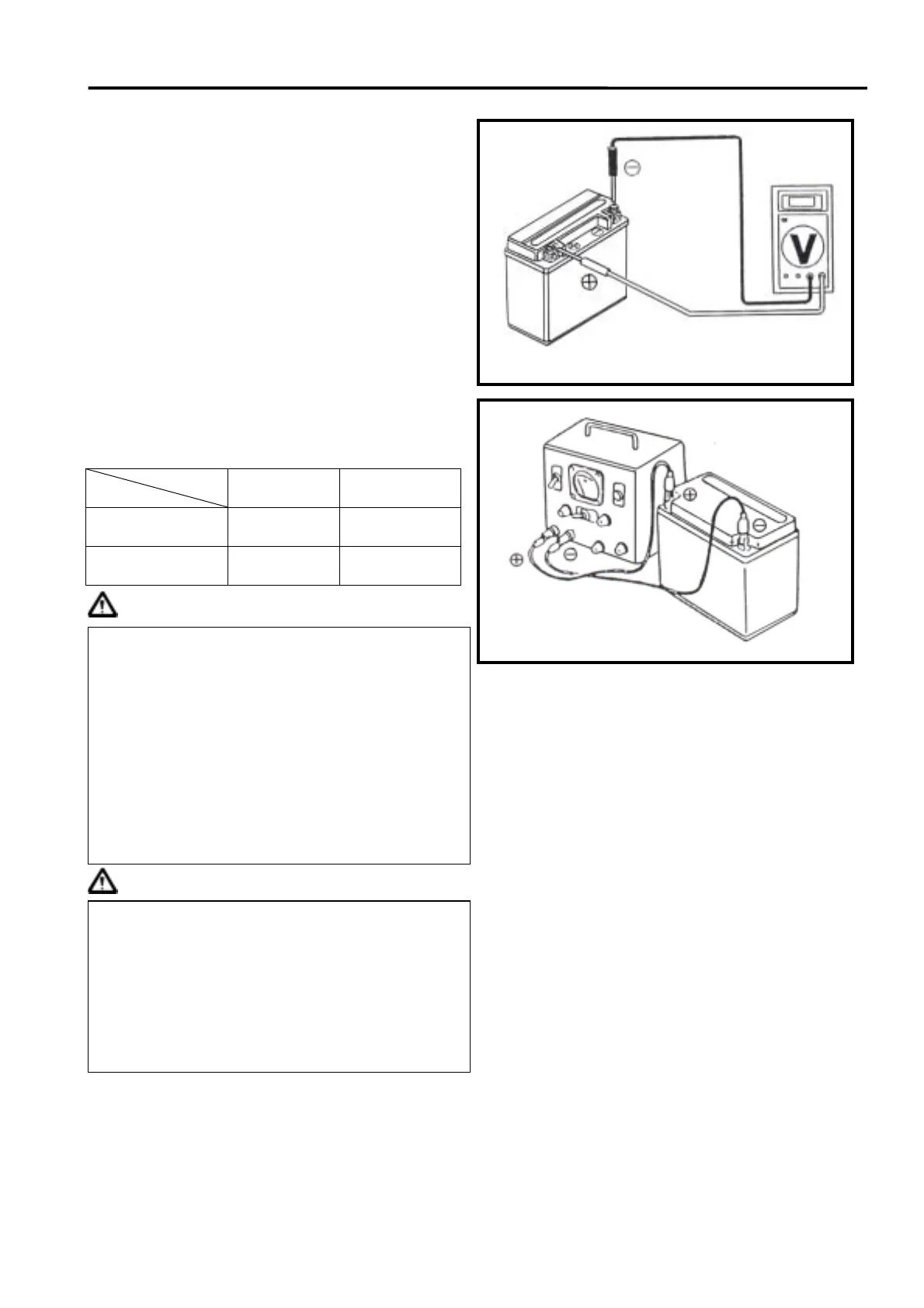 V