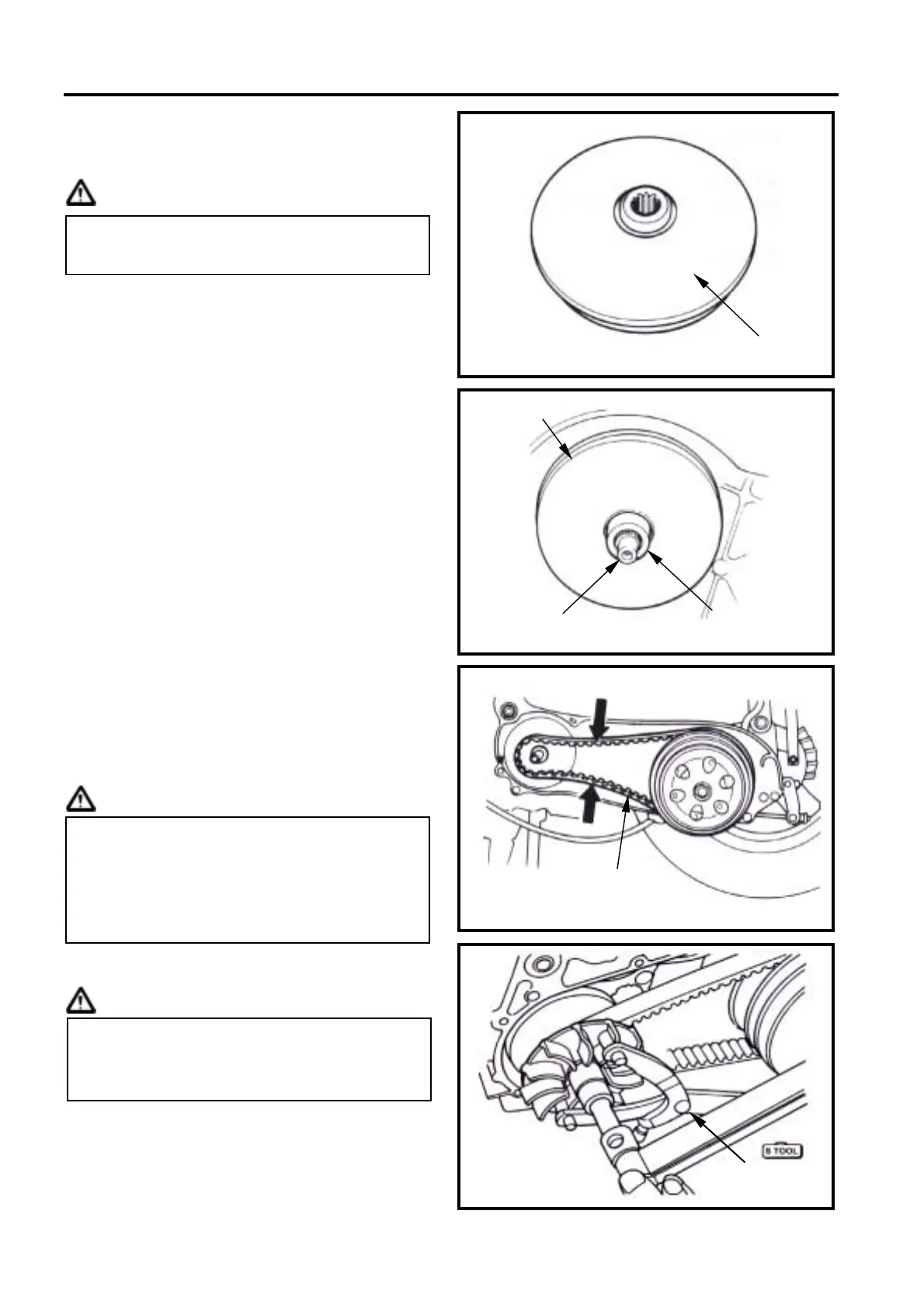 S TOOL