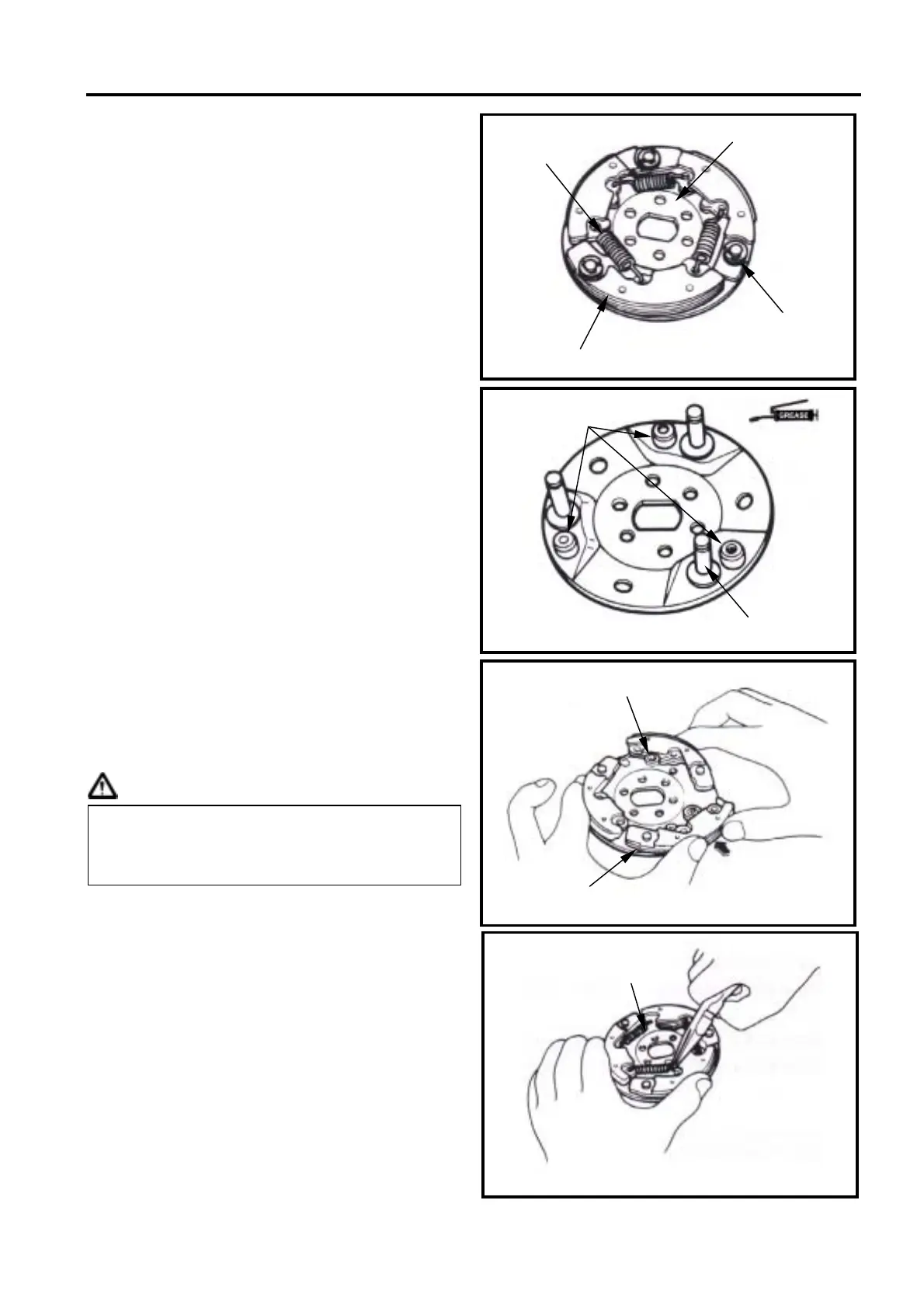 GREASE