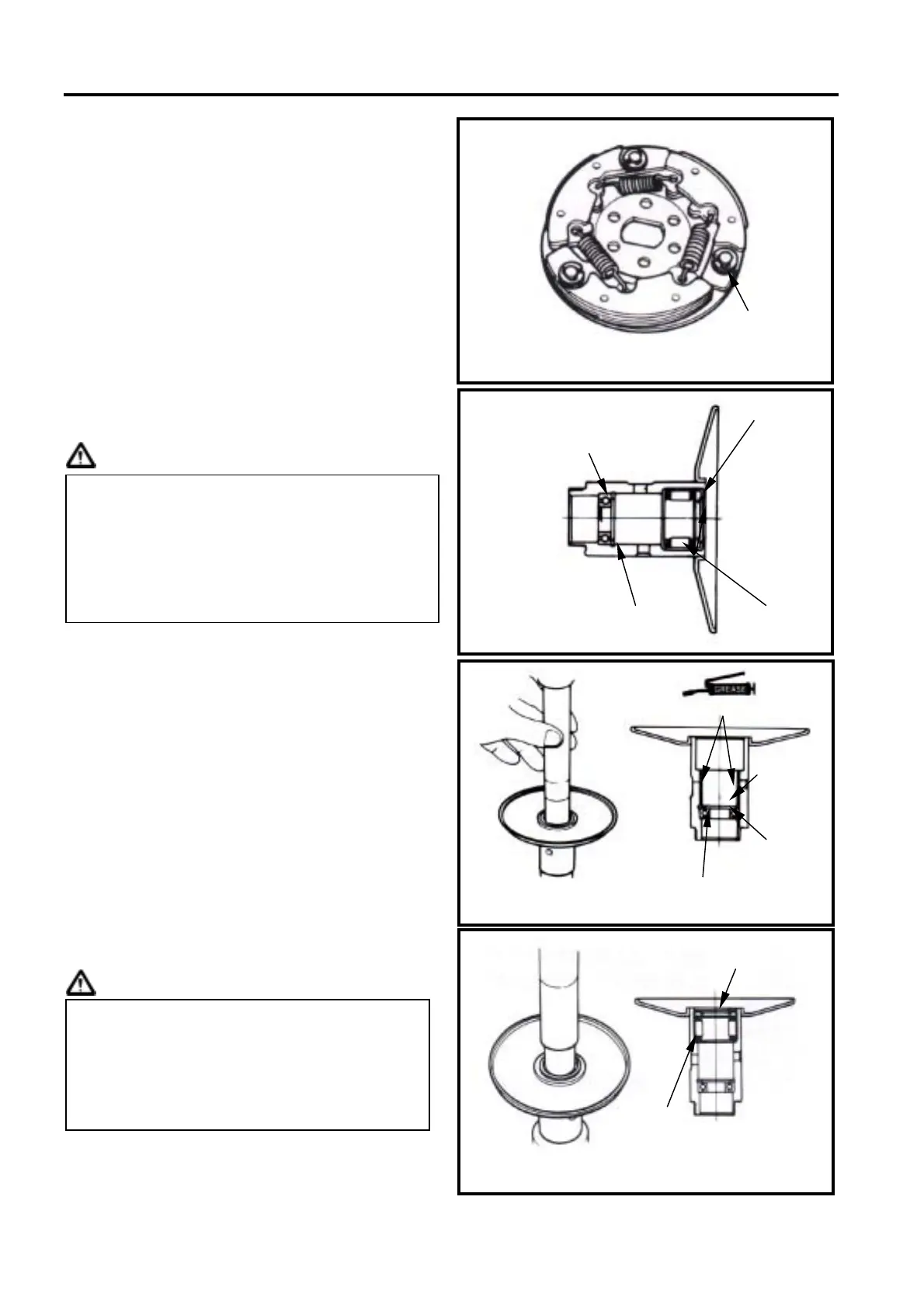 GREASE