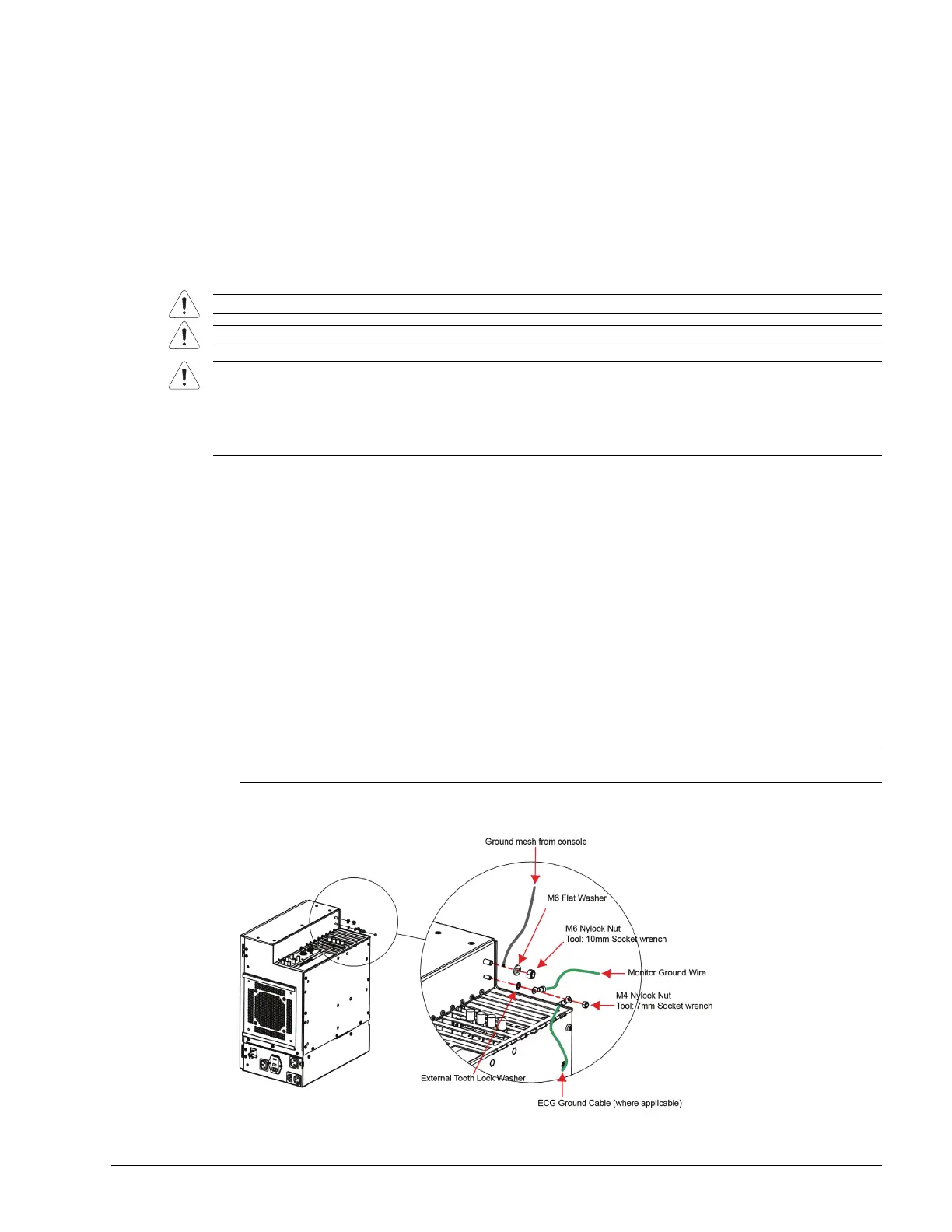 Ground mesh from console

M6 Flat Washer

M6 Nylock Nut
Tool: 10mm Socket wrench

Monitor Ground Wire

M4 Nylock Nut
Tool: 7mm Socket wrench

External Tooth Lock Washer

ECG Ground Cable (where applicable)