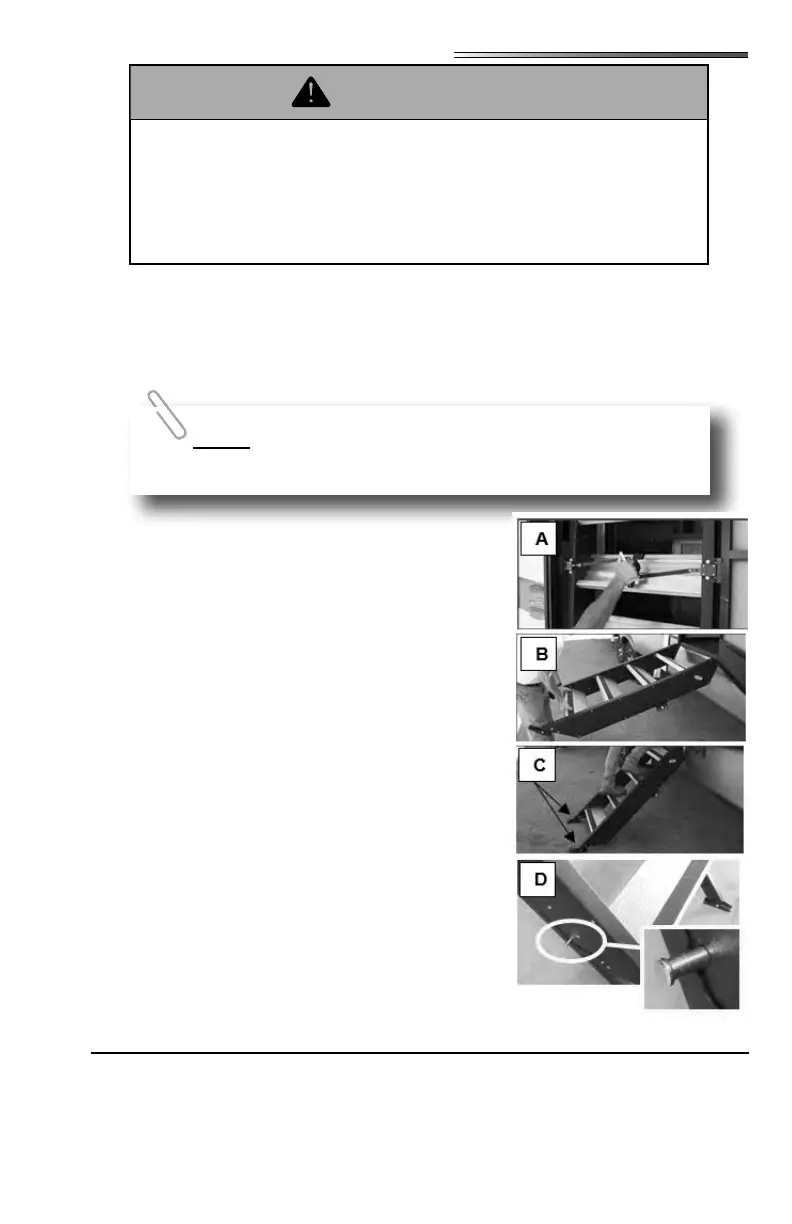 A

B

C

D