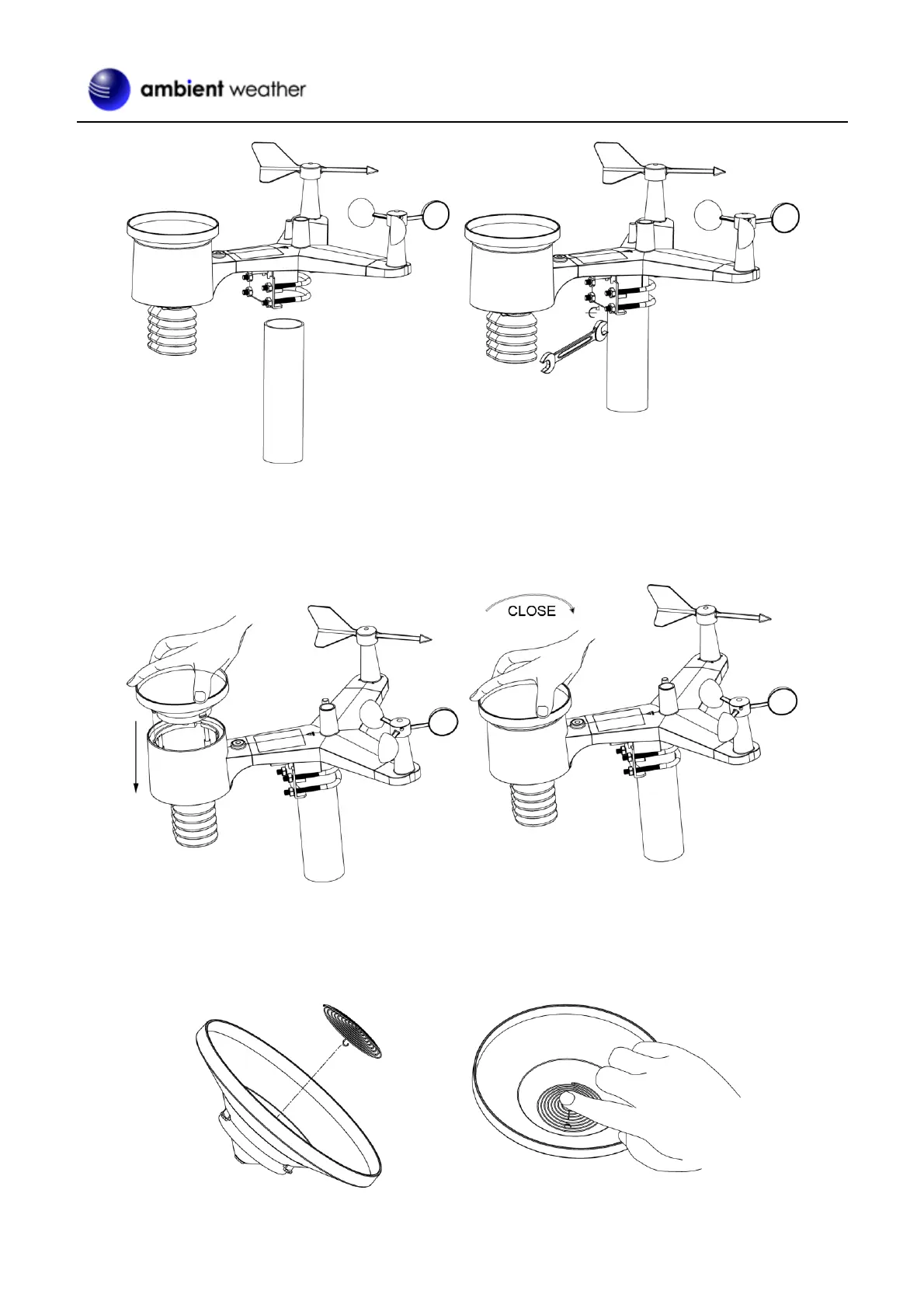 ambient weather

CLOSE