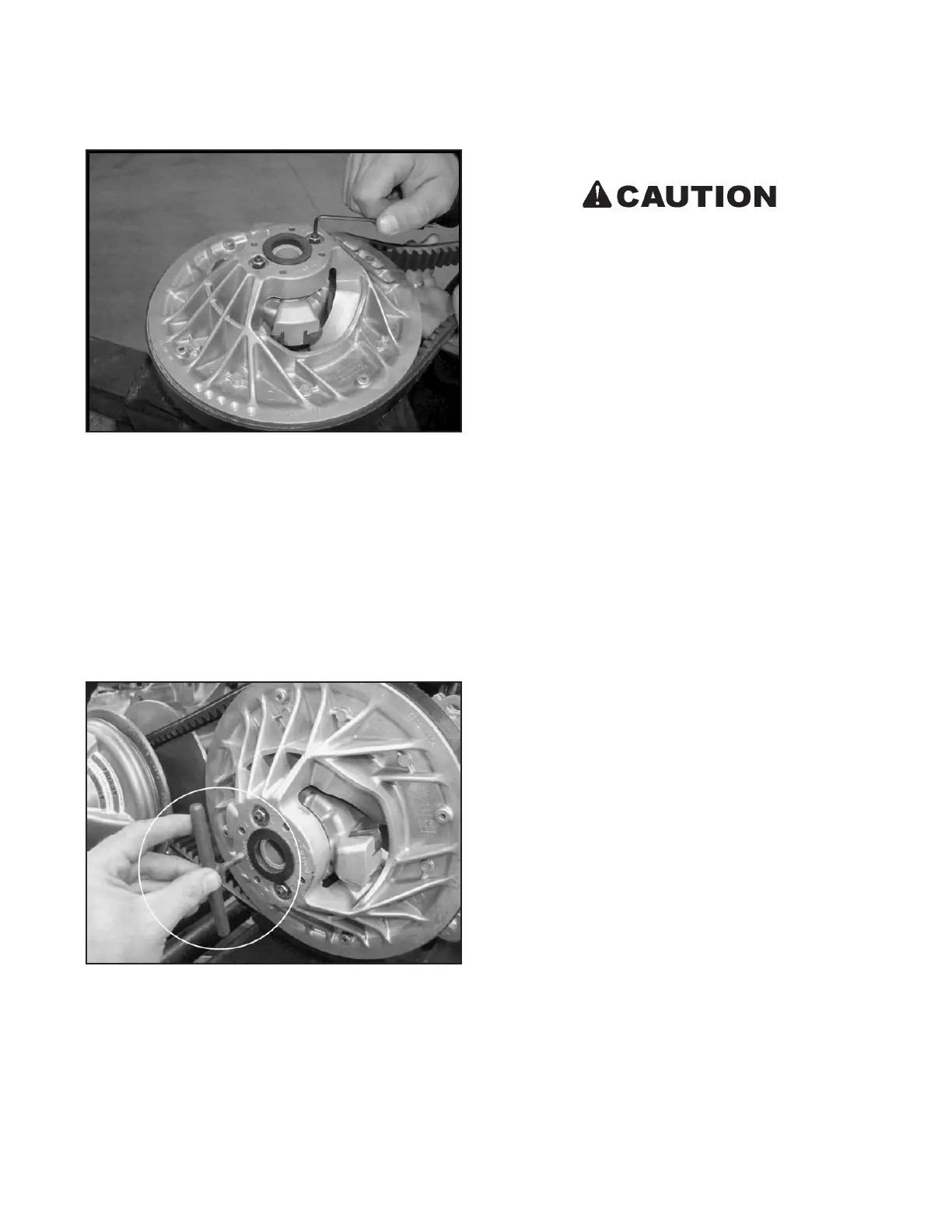 CAUTION