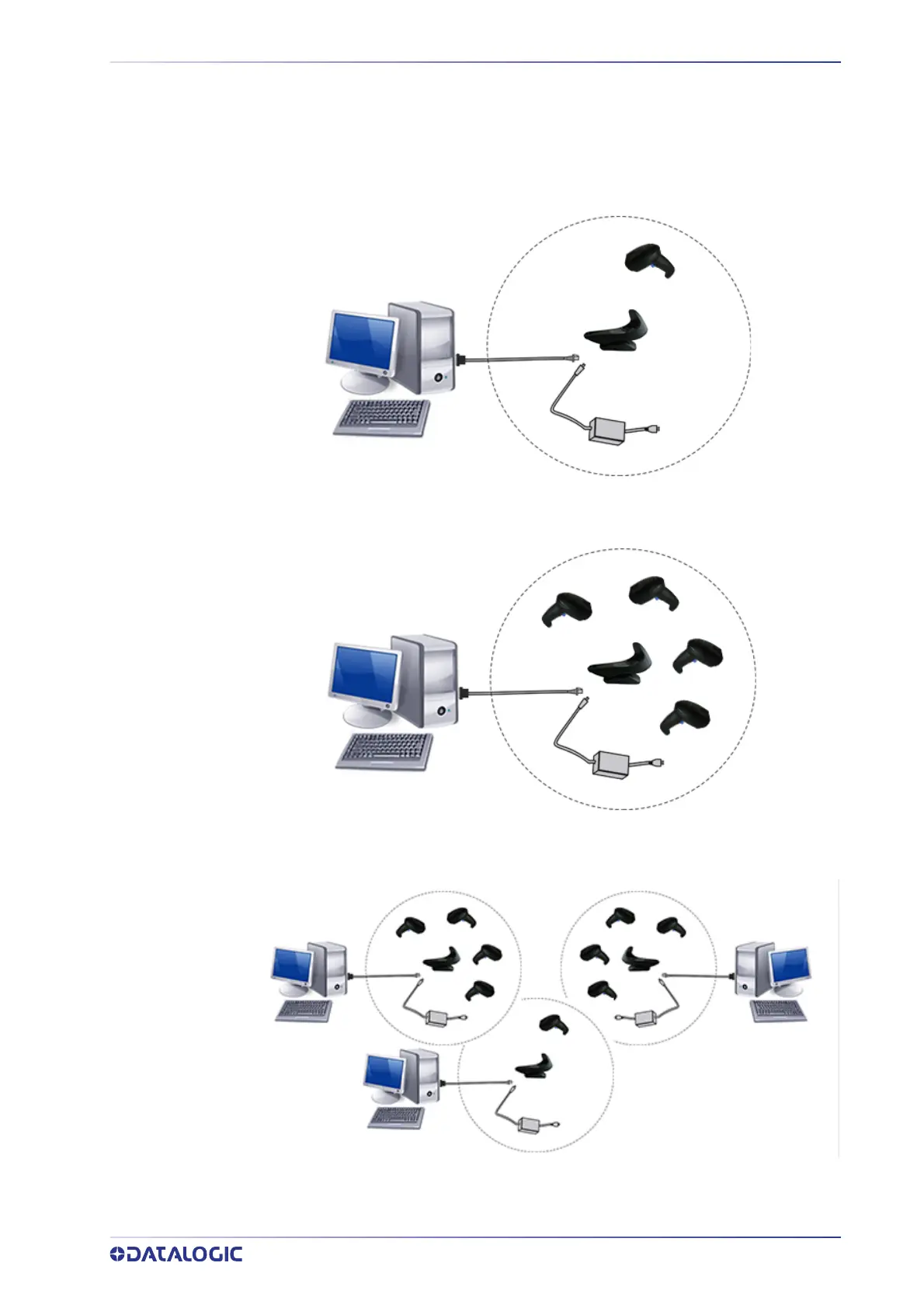 DATALOGIC