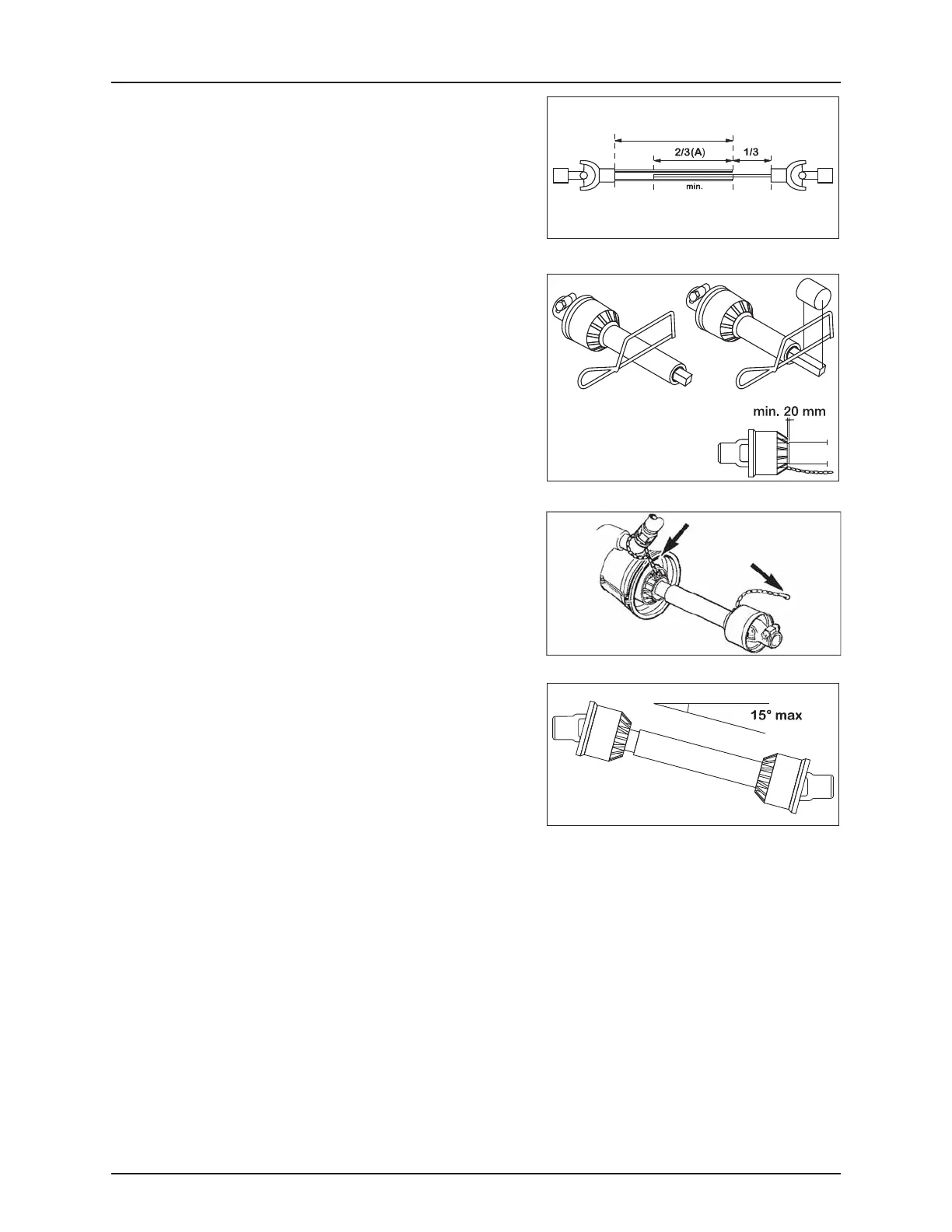 2/3(A)

1/3

min.

min. 20 mm

15° max