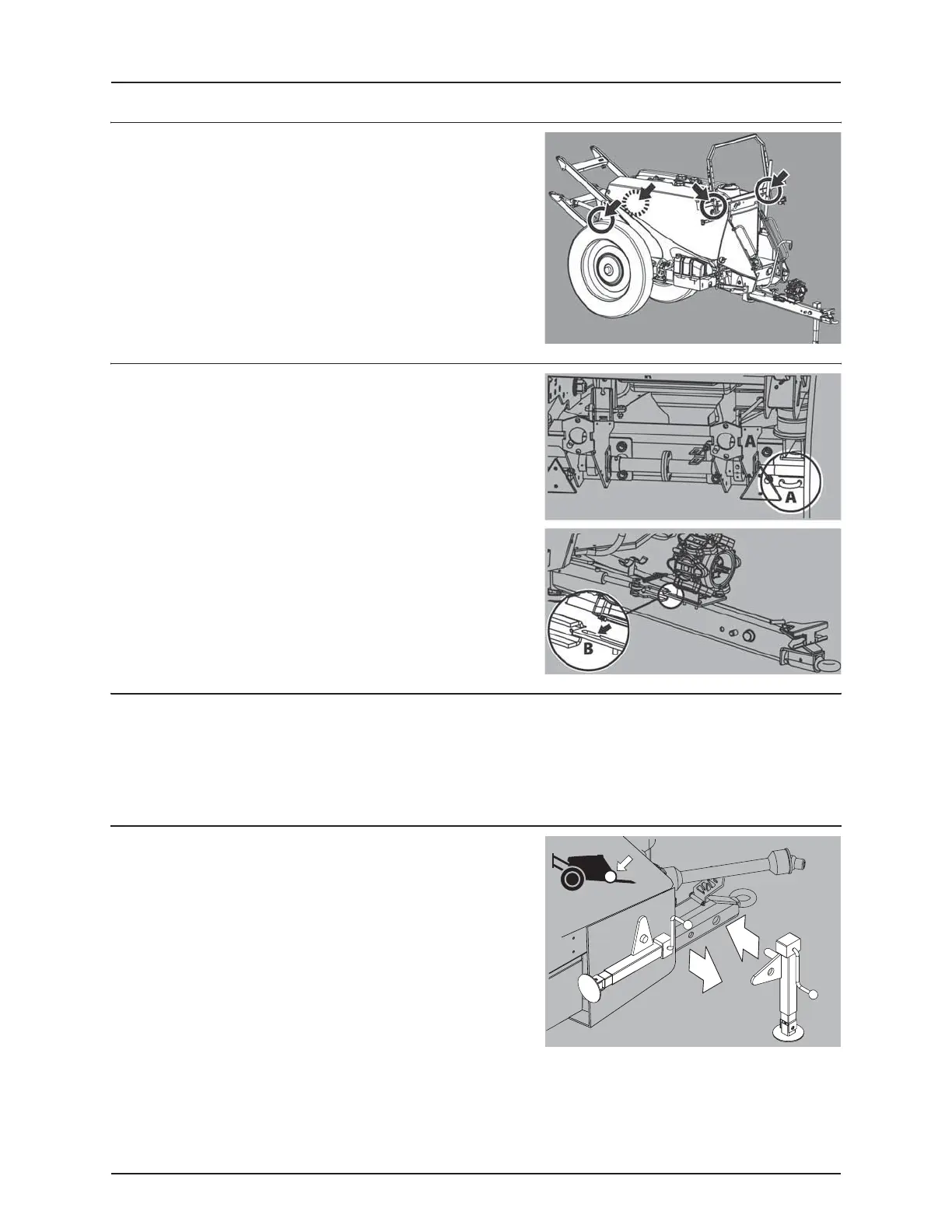 A

A

B