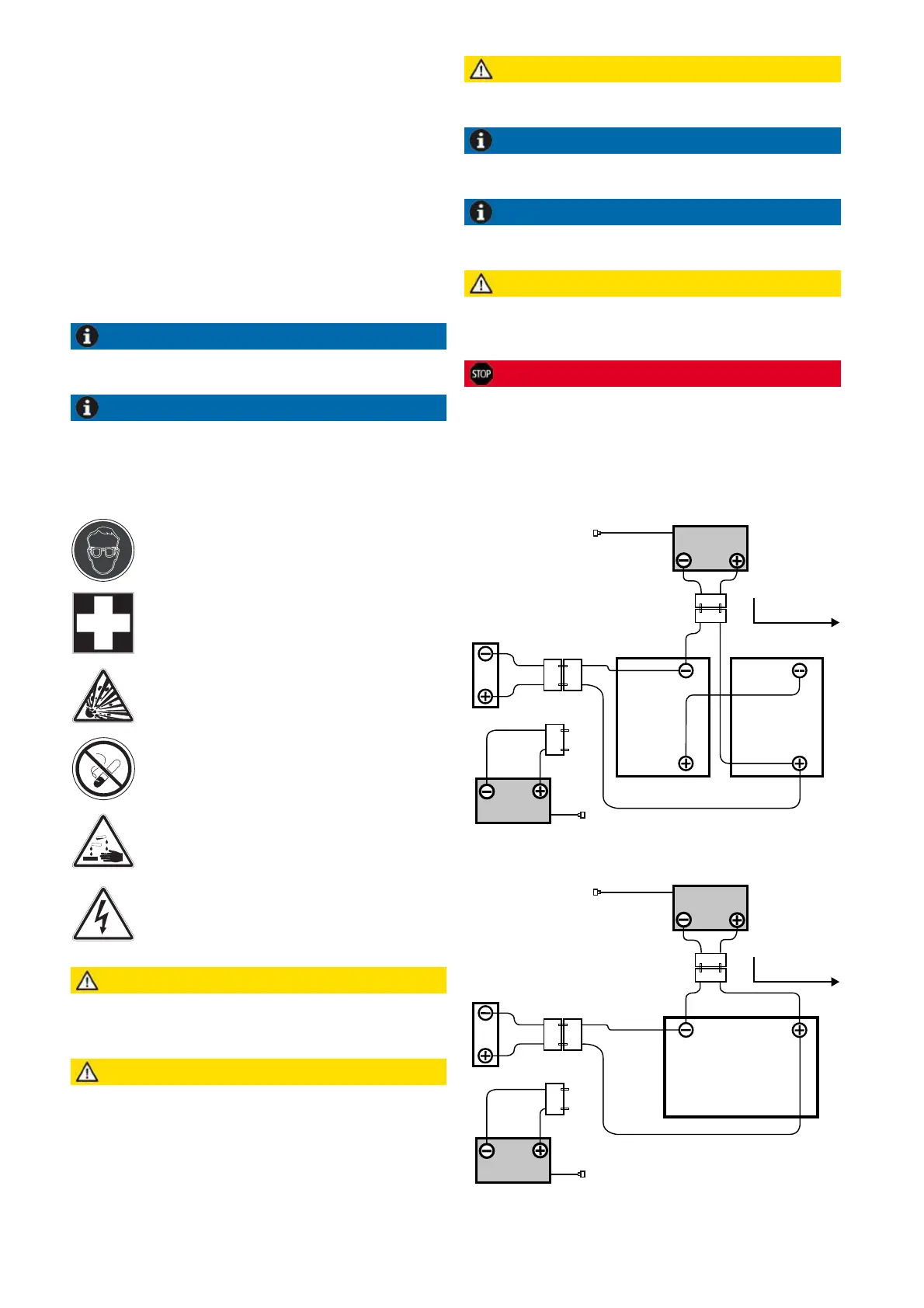 STOP