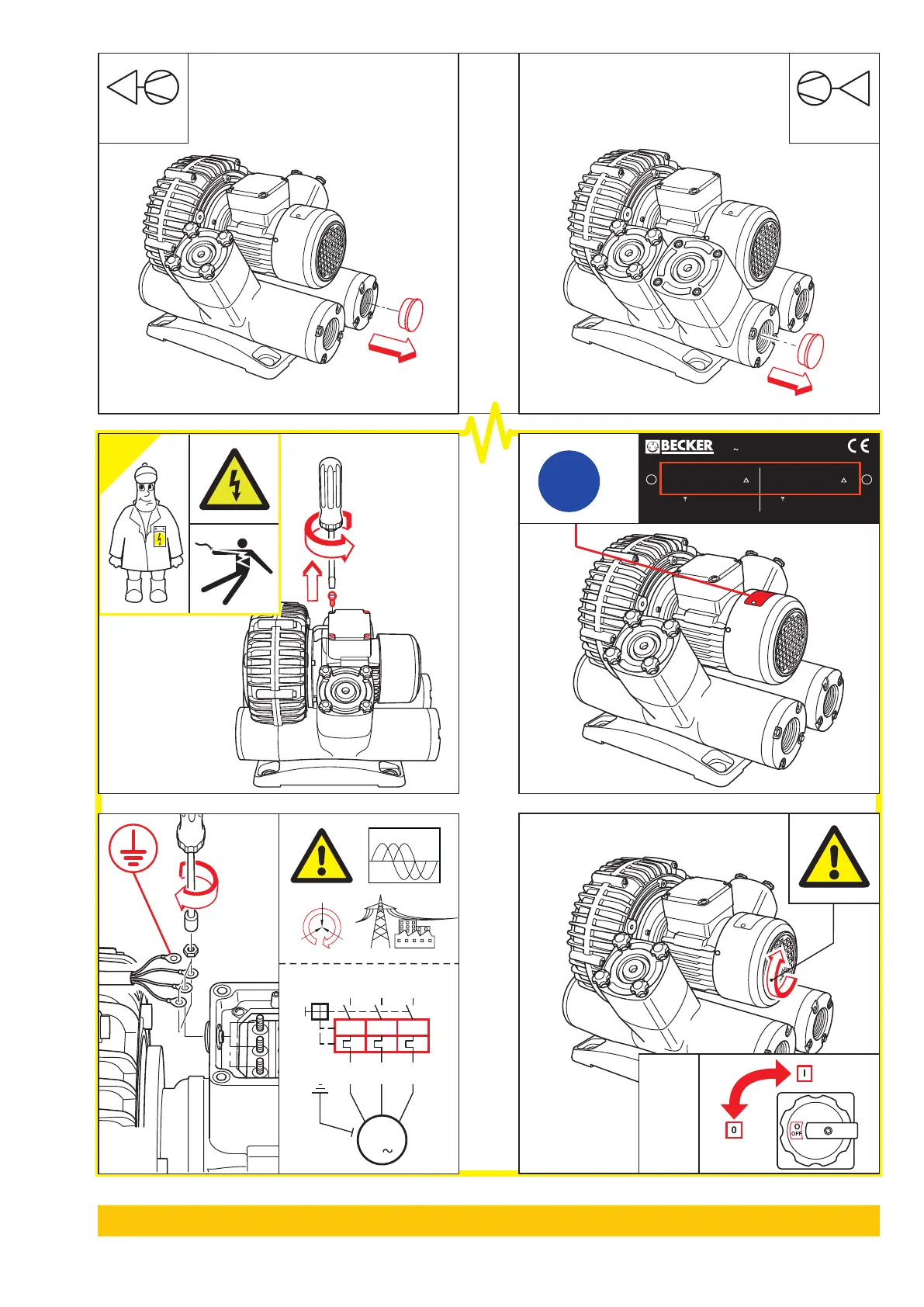 BECKER
~
CE
I
0
O
OFF
~