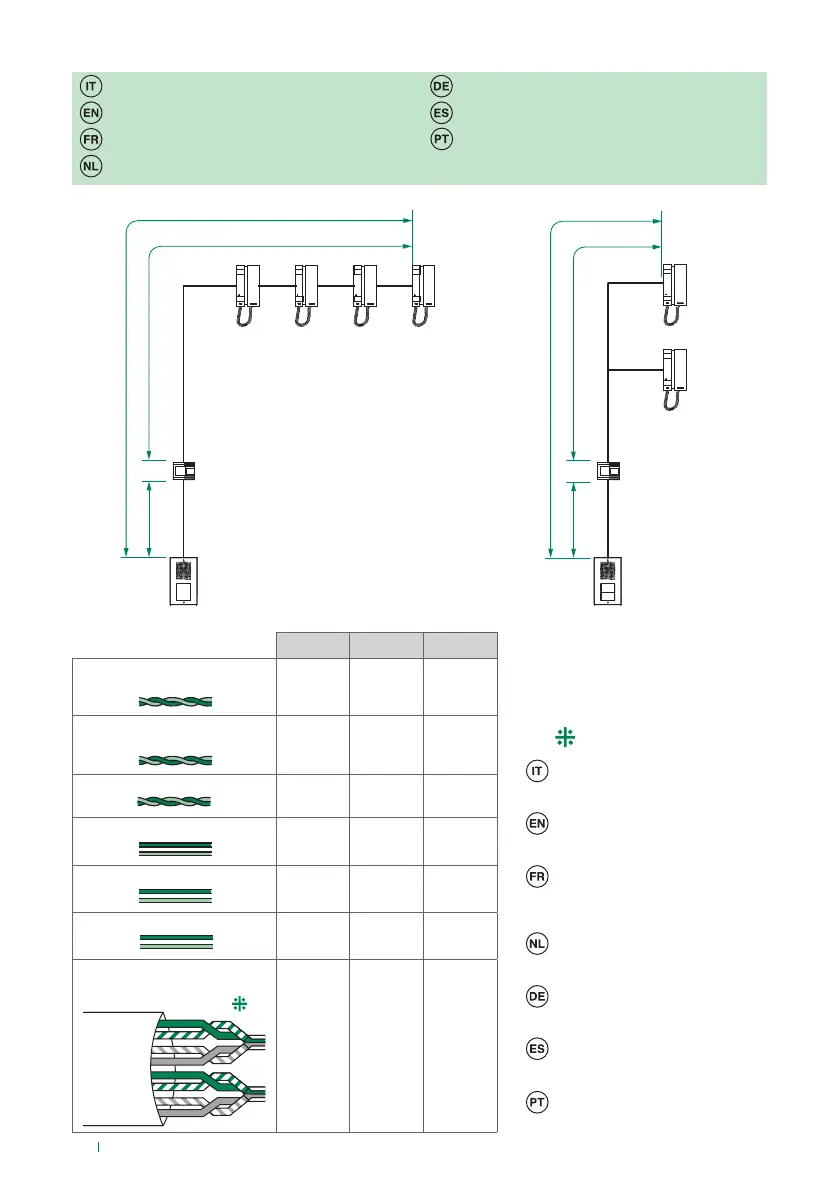 IT
EN
FR
NL
DE
ES
PT

IT
EN
FR
NL
DE
ES
PT