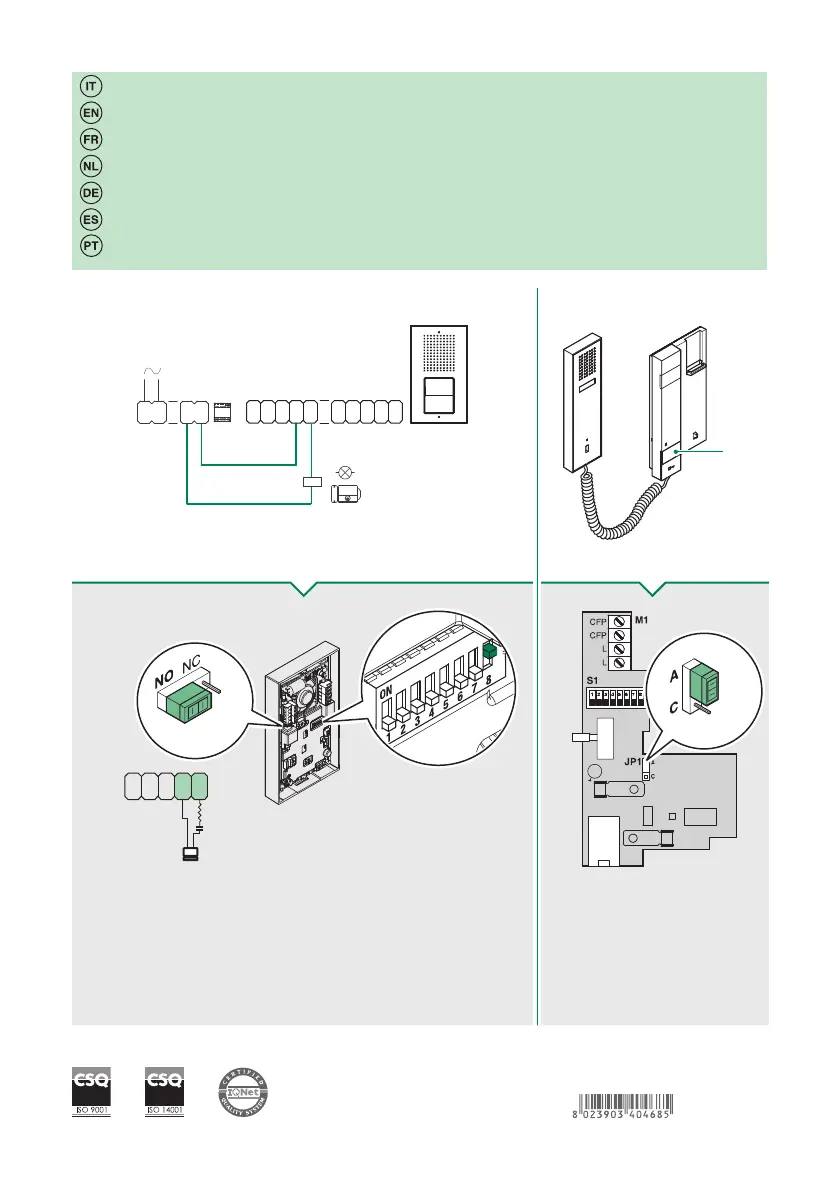 IT
EN
FR
NL
DE
ES
PT

NO NC

ON
1 2 3 4 5 6 7 8

CFP
CFP
L
L
M1
S1
A
C
JP1

CSQ
ISO 9001
CSQ
ISO 14001
CERTIFIED QUALITY SYSTEM IQNet

8 023903 404685