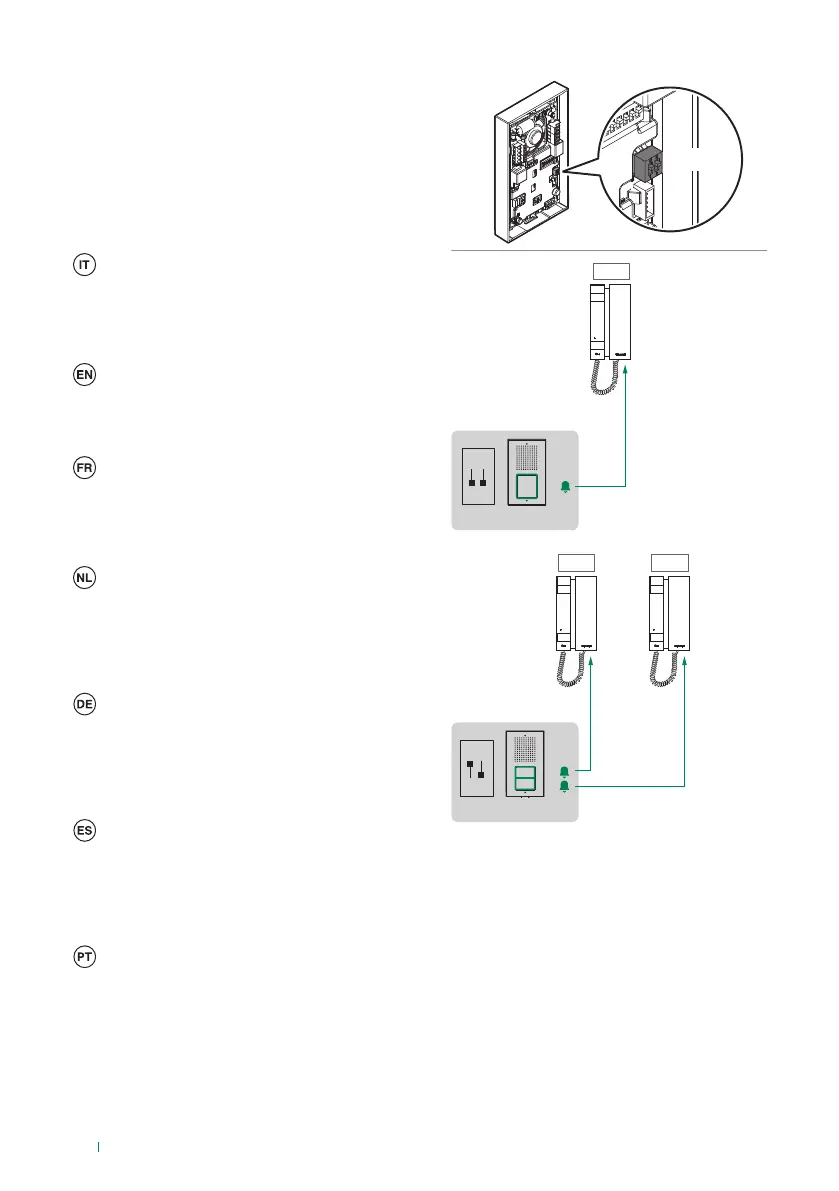 IT

EN

FR

NL

DE

ES

PT