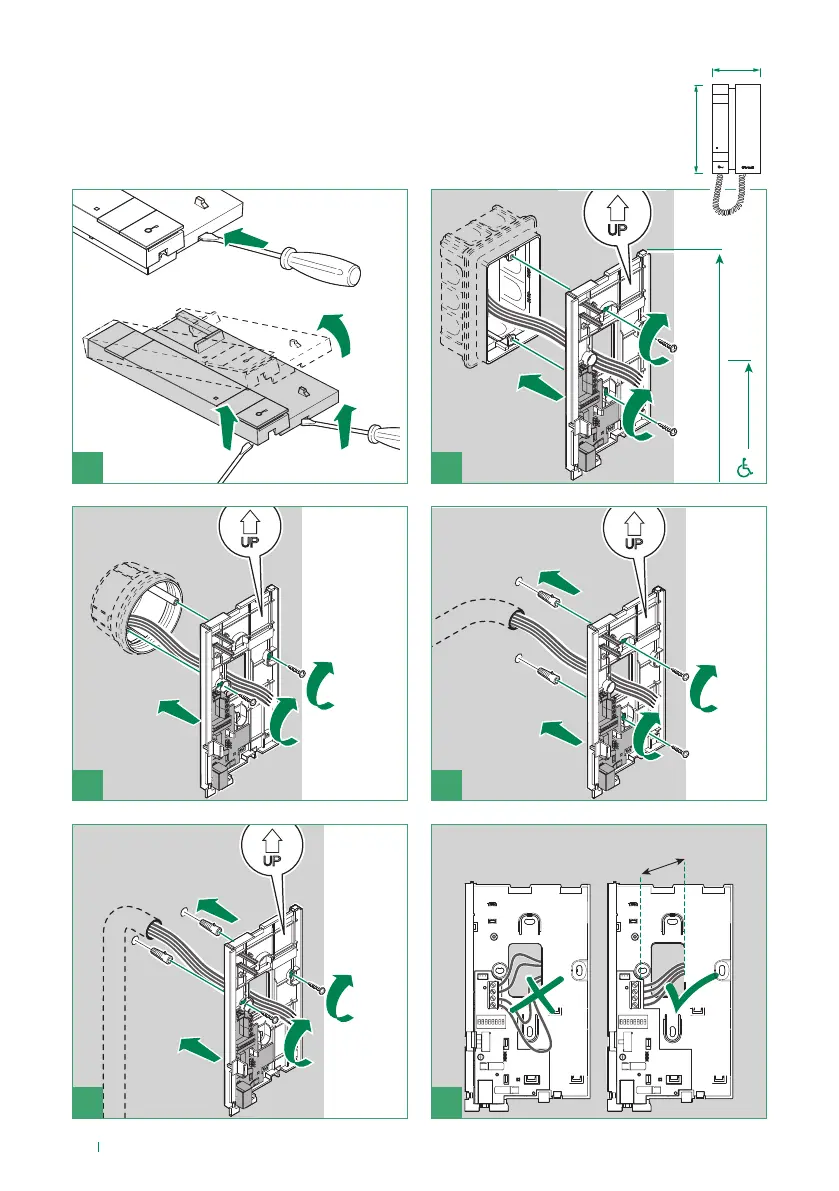 UP

UP

UP

UP