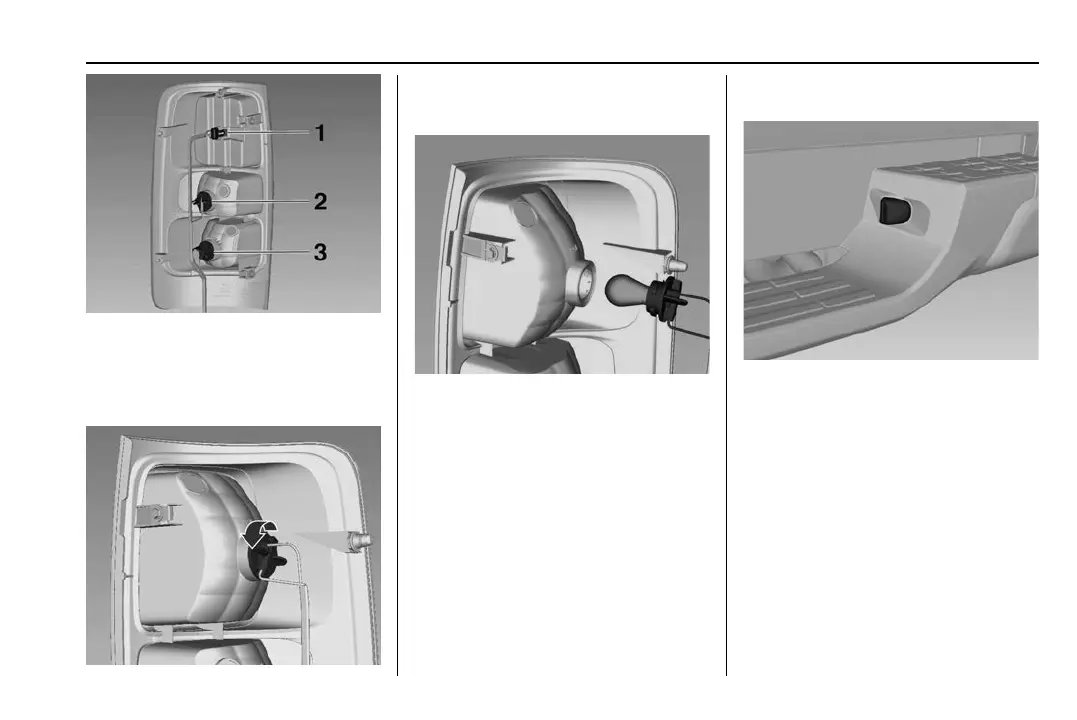 1
2
3