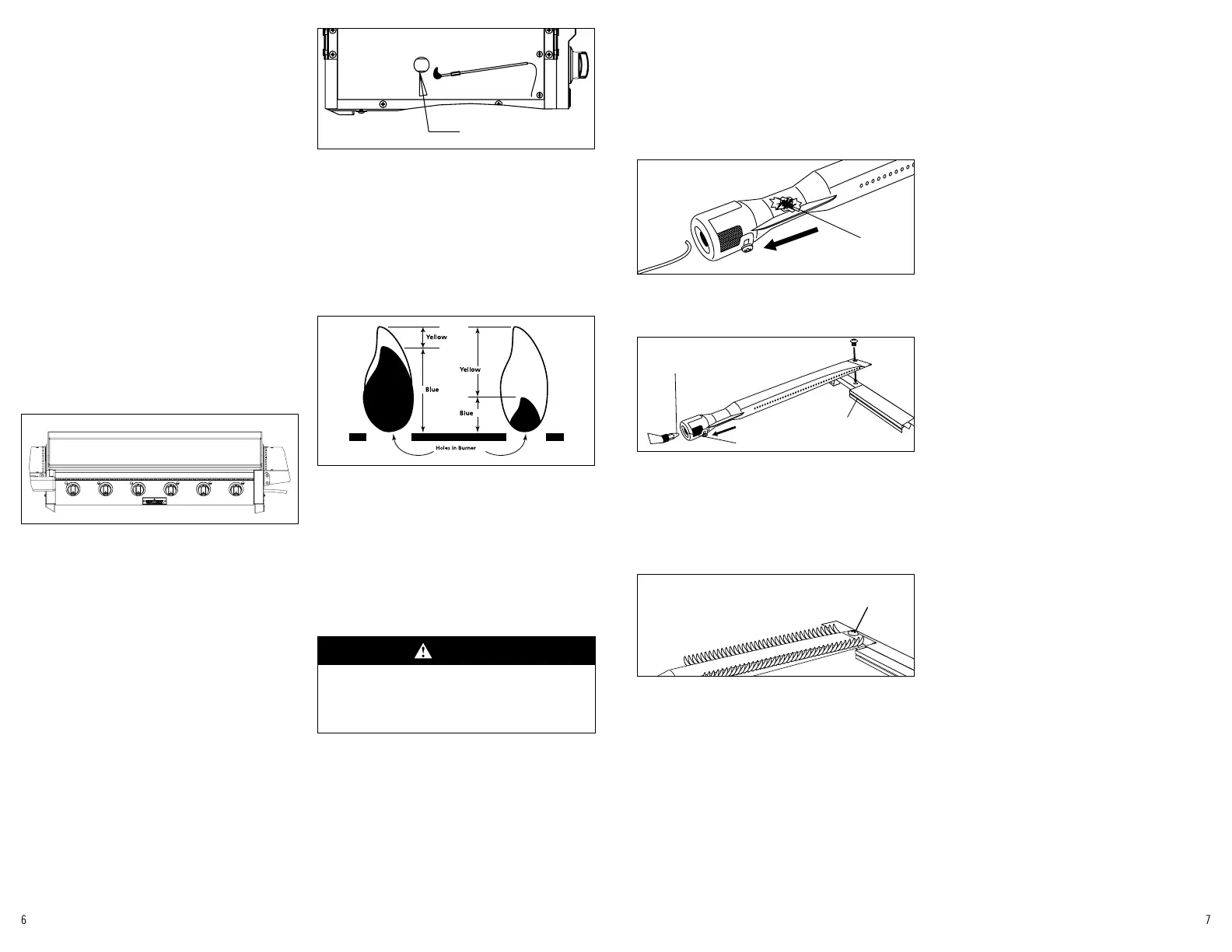 Yellow

Blue

Yellow

Blue

Holes in Burner

6

7