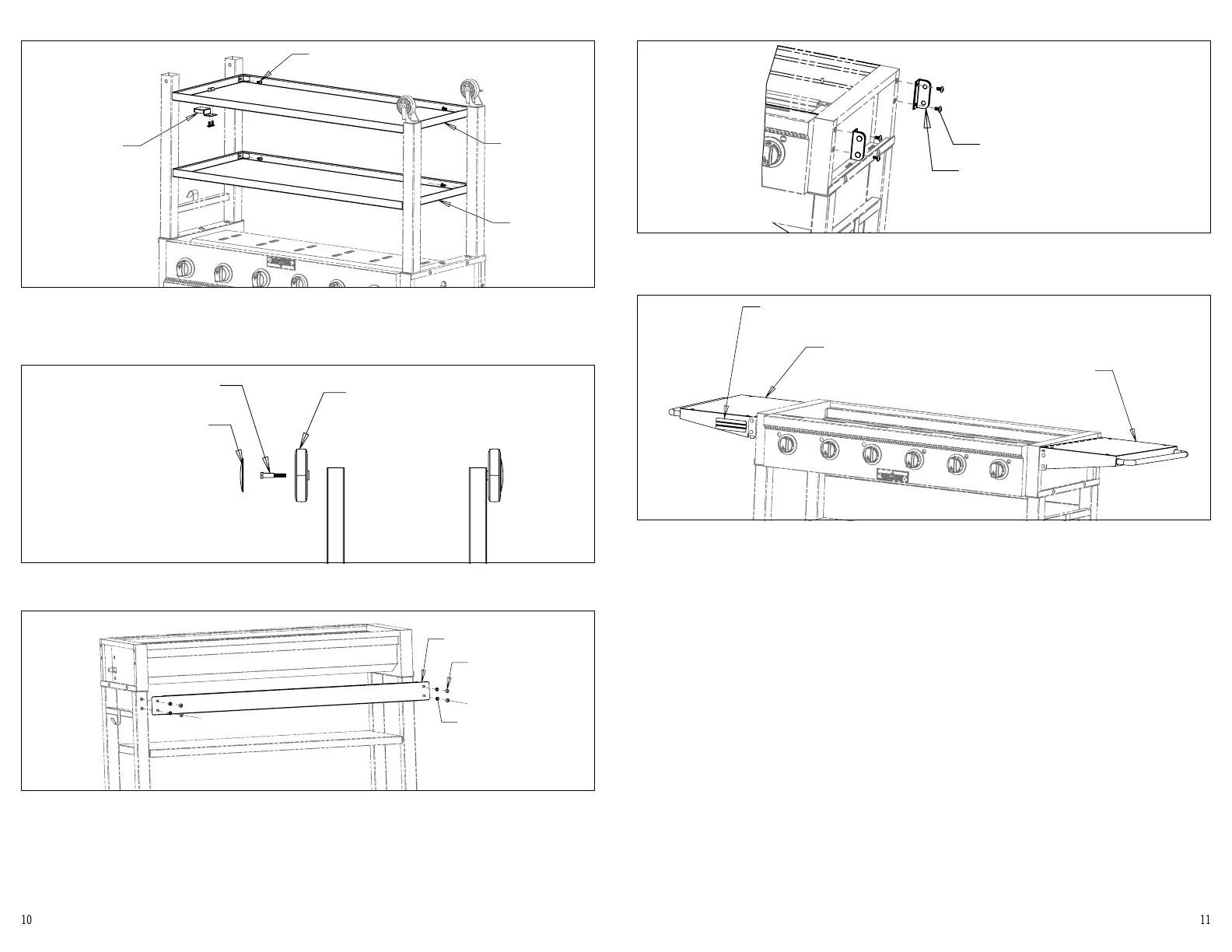 10

11