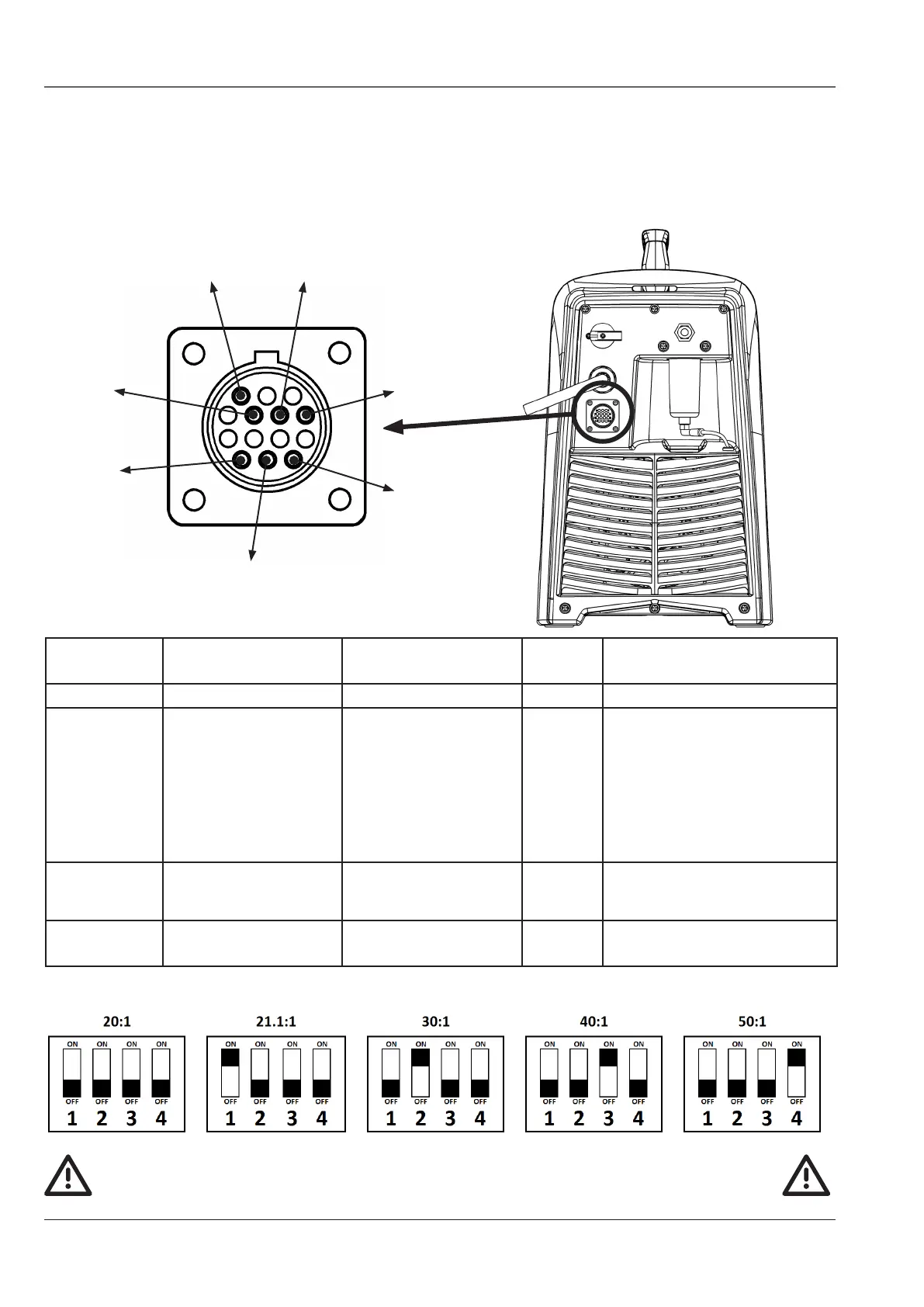 20:1

ON ON ON ON
OFF OFF OFF OFF
1 2 3 4

21.1:1

ON ON ON ON
OFF OFF OFF OFF
1 2 3 4

30:1

ON ON ON ON
OFF OFF OFF OFF
1 2 3 4

40:1

ON ON ON ON
OFF OFF OFF OFF
1 2 3 4

50:1

ON ON ON ON
OFF OFF OFF OFF
1 2 3 4