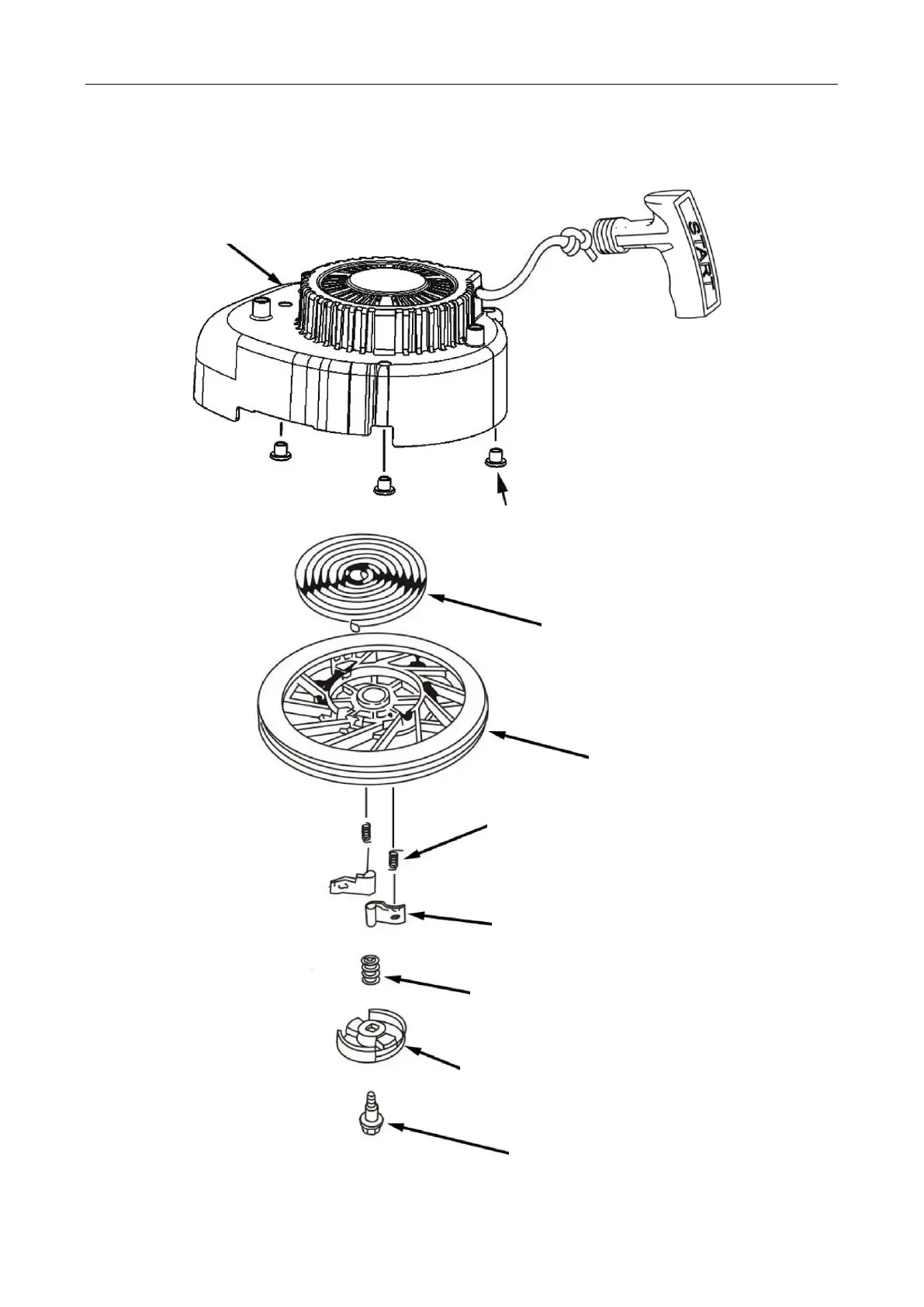 START