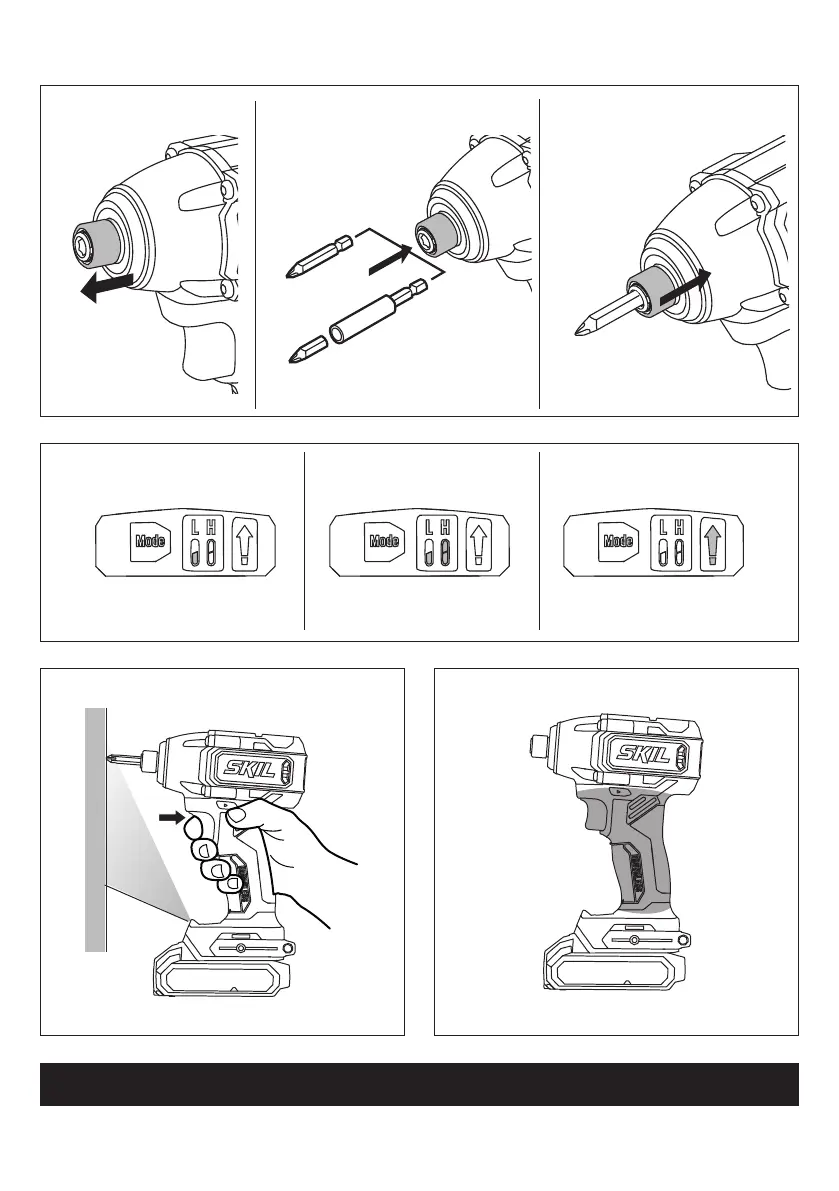 Mode L H

Mode L H

Mode L H

SKIL

SKIL