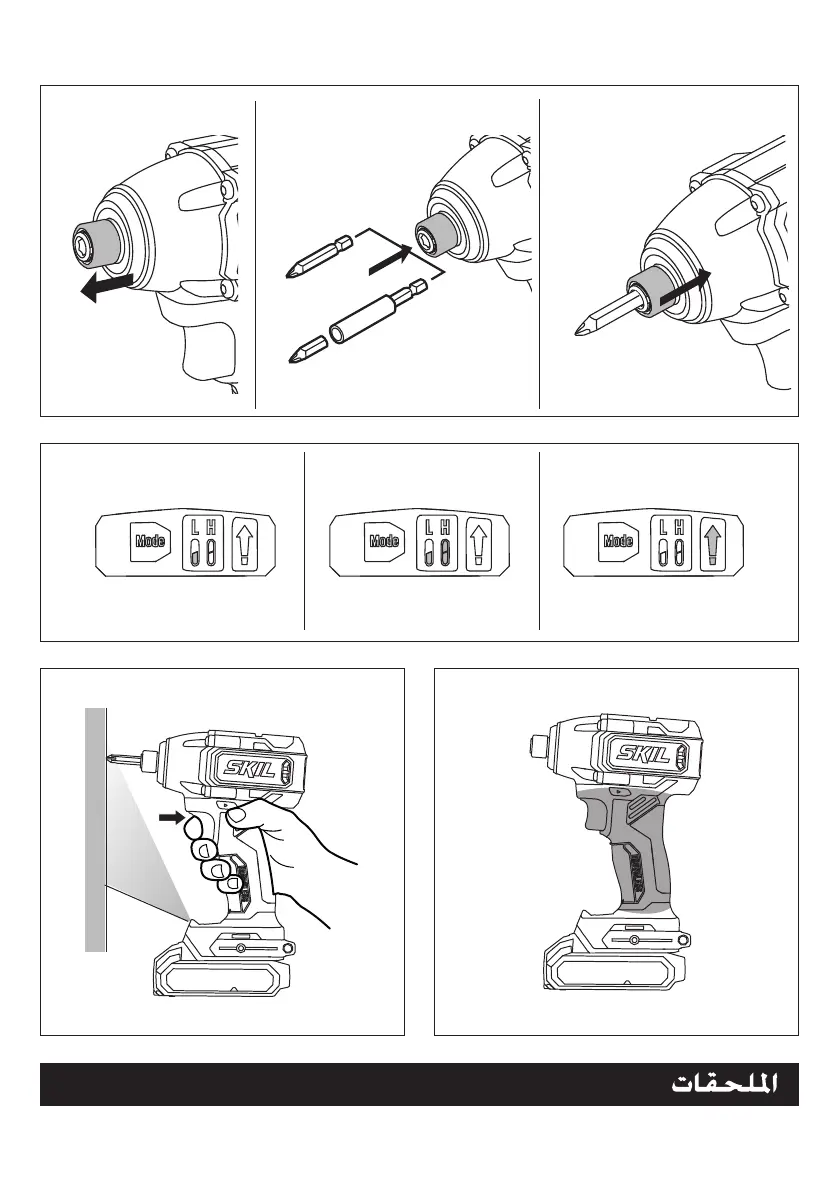 Mode L H

Mode L H

Mode L H

SKIL

SKIL

الملحقات