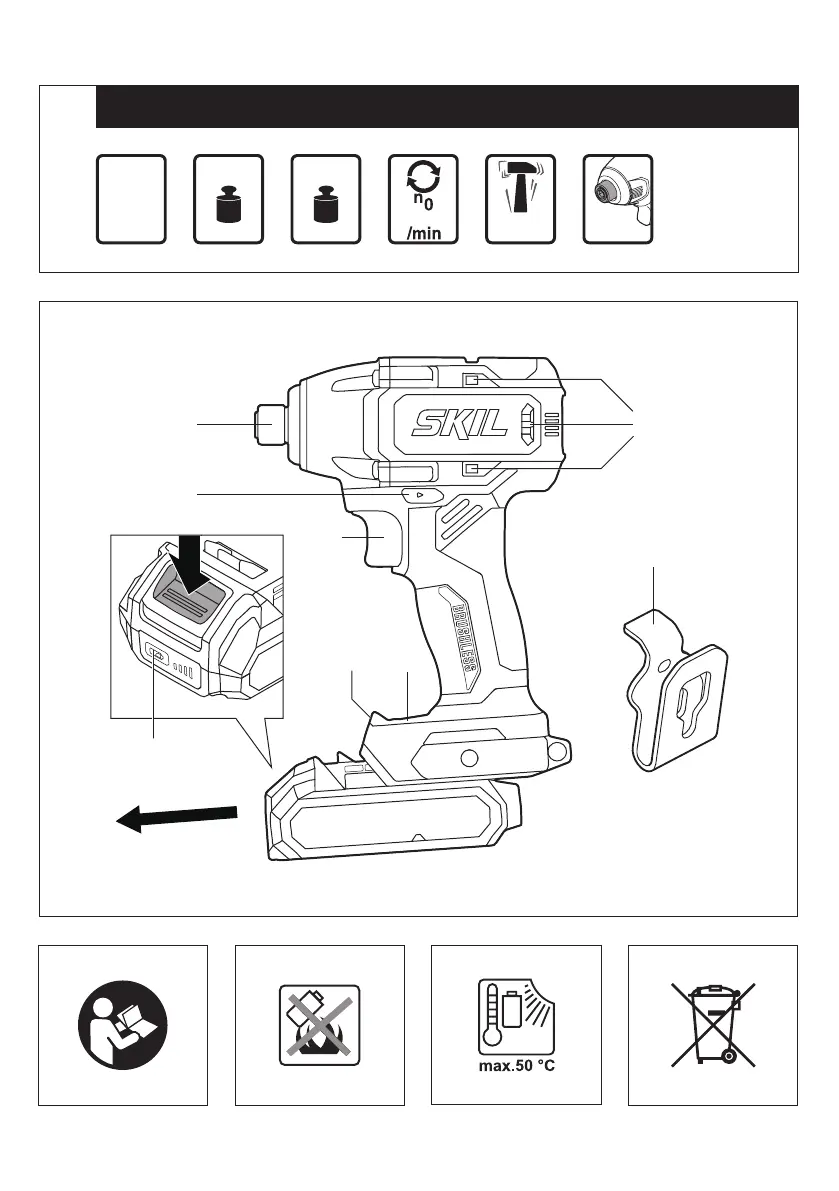 $n_0$
/min

SKIL

BRUSHLESS

max.50 °C