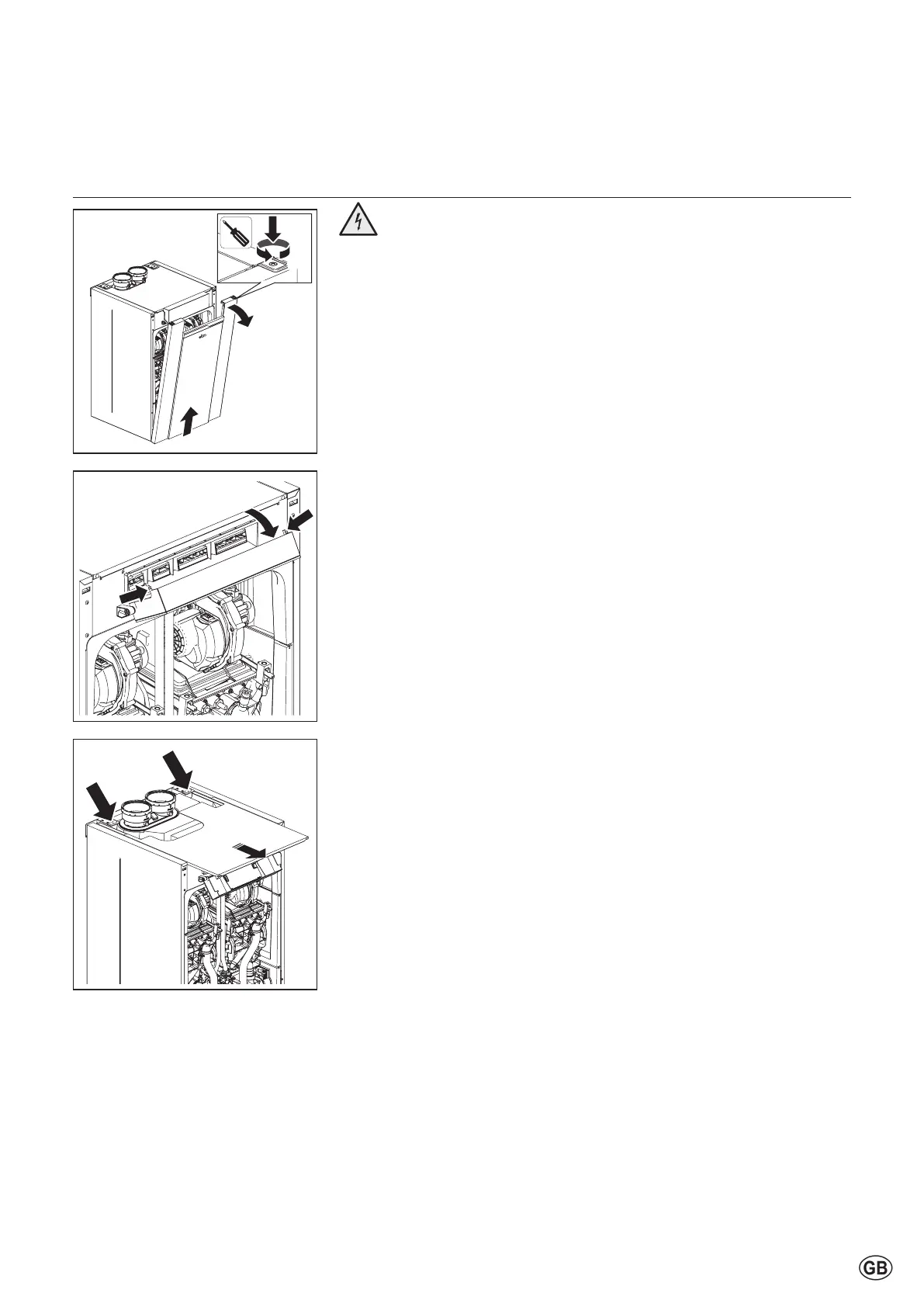 GB