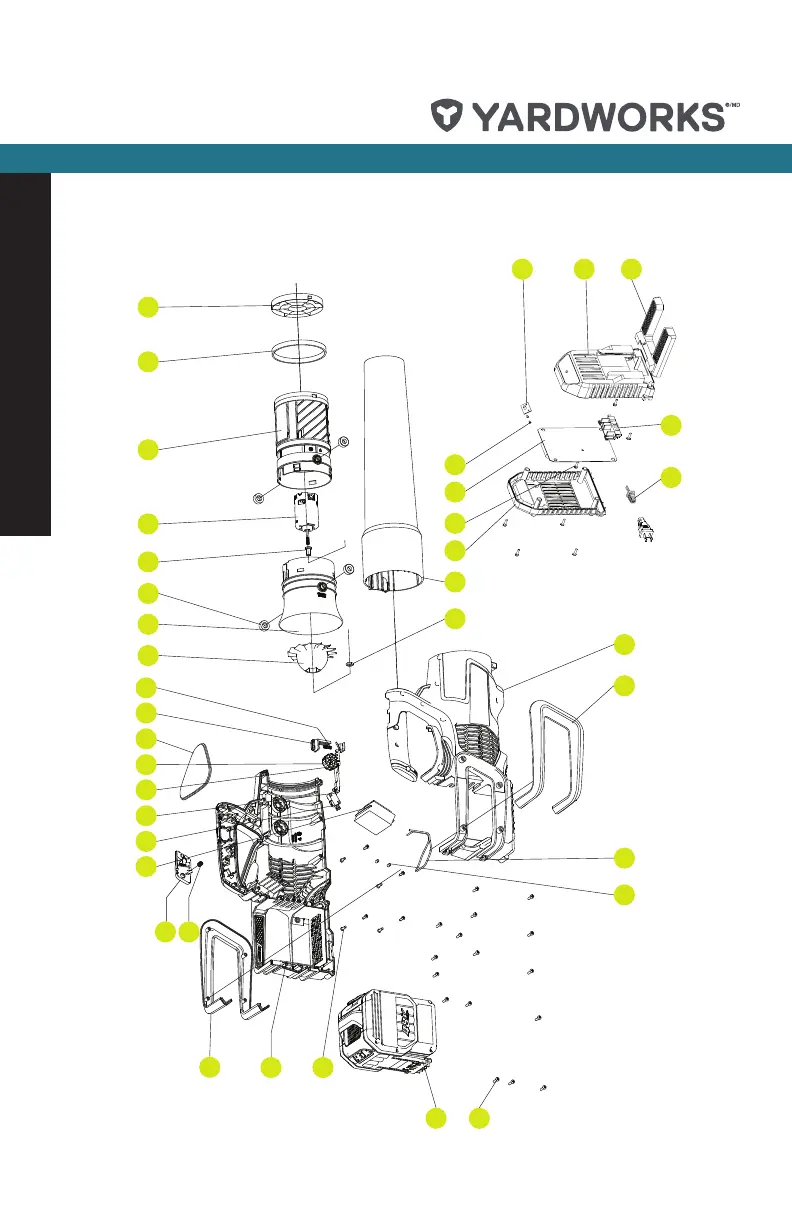 YARDWORKS®/MD