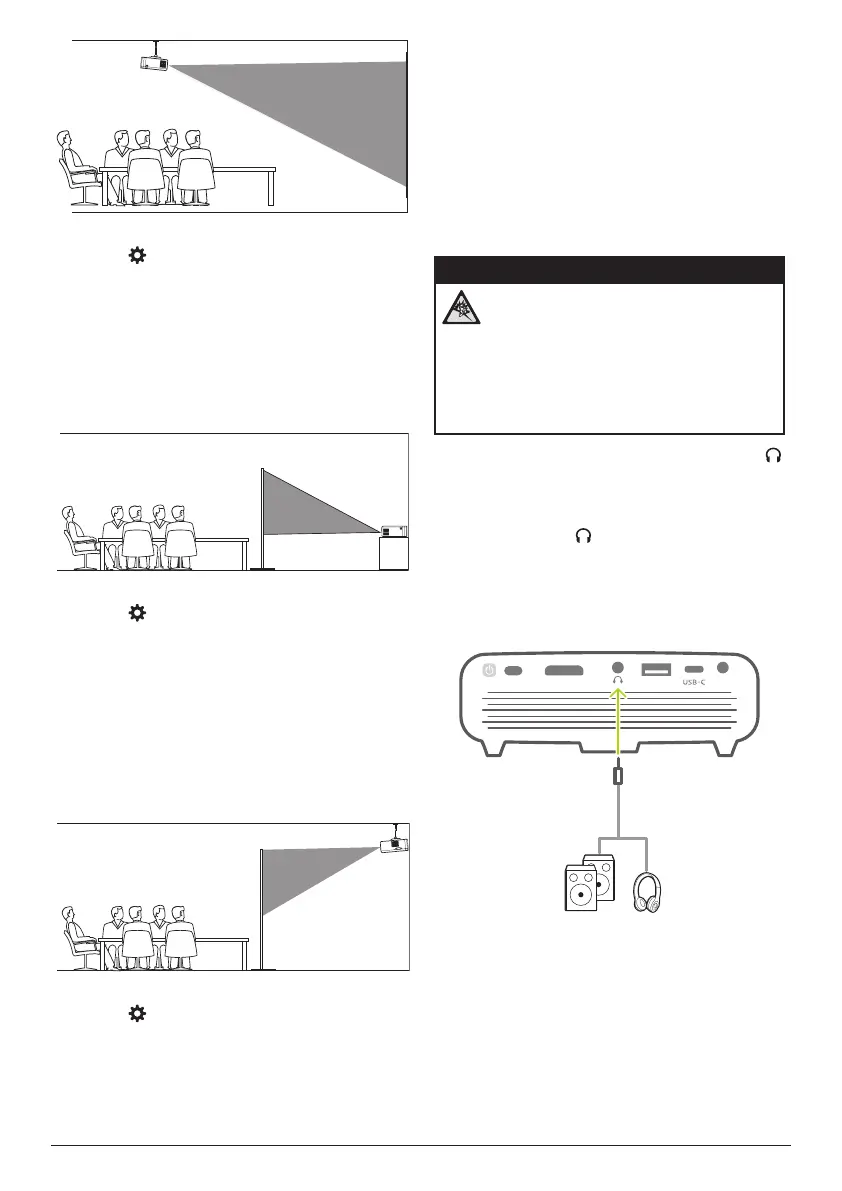 USB-C