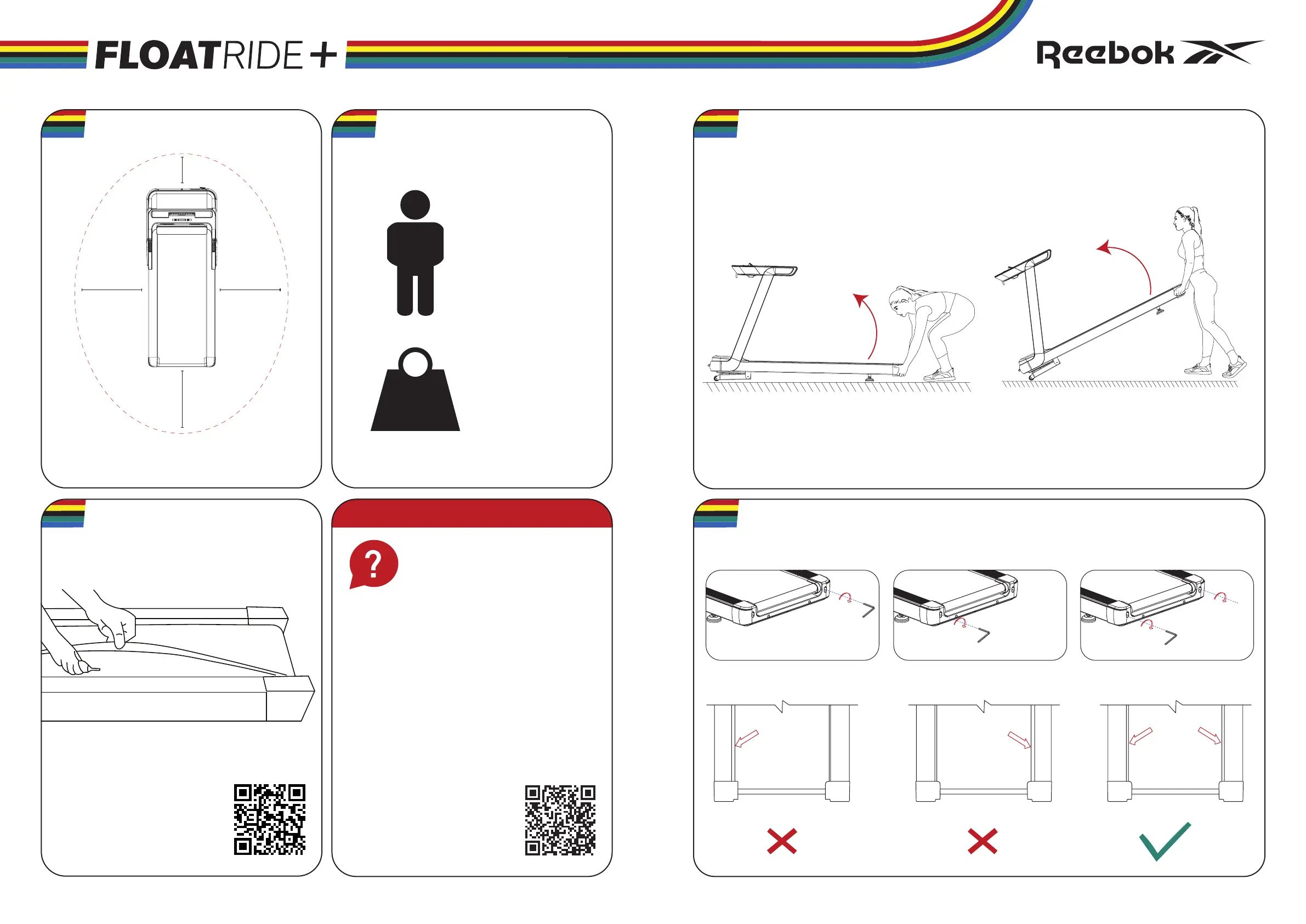 FLOATRIDE+

Reebok

?