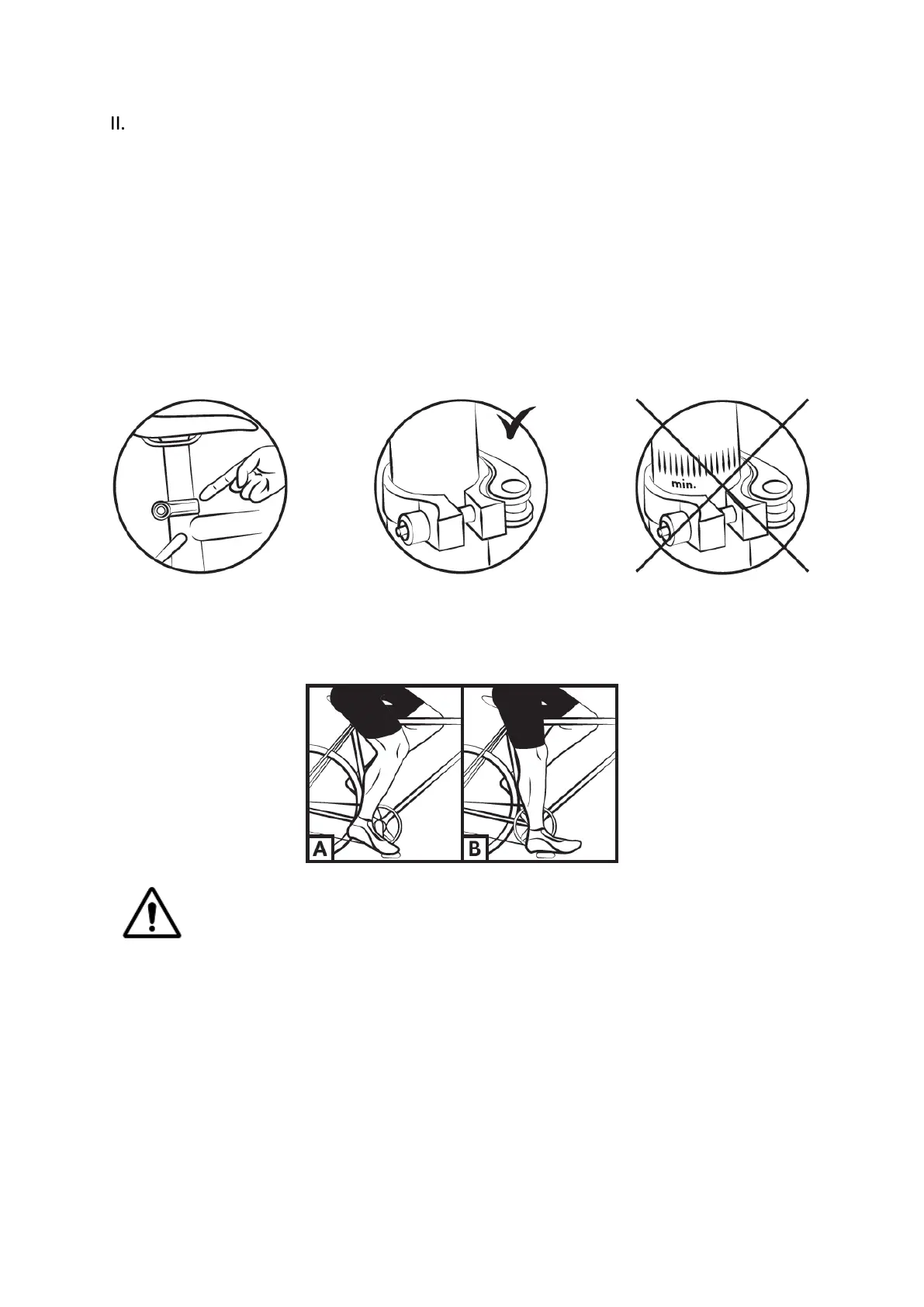 II.

min.

A

B