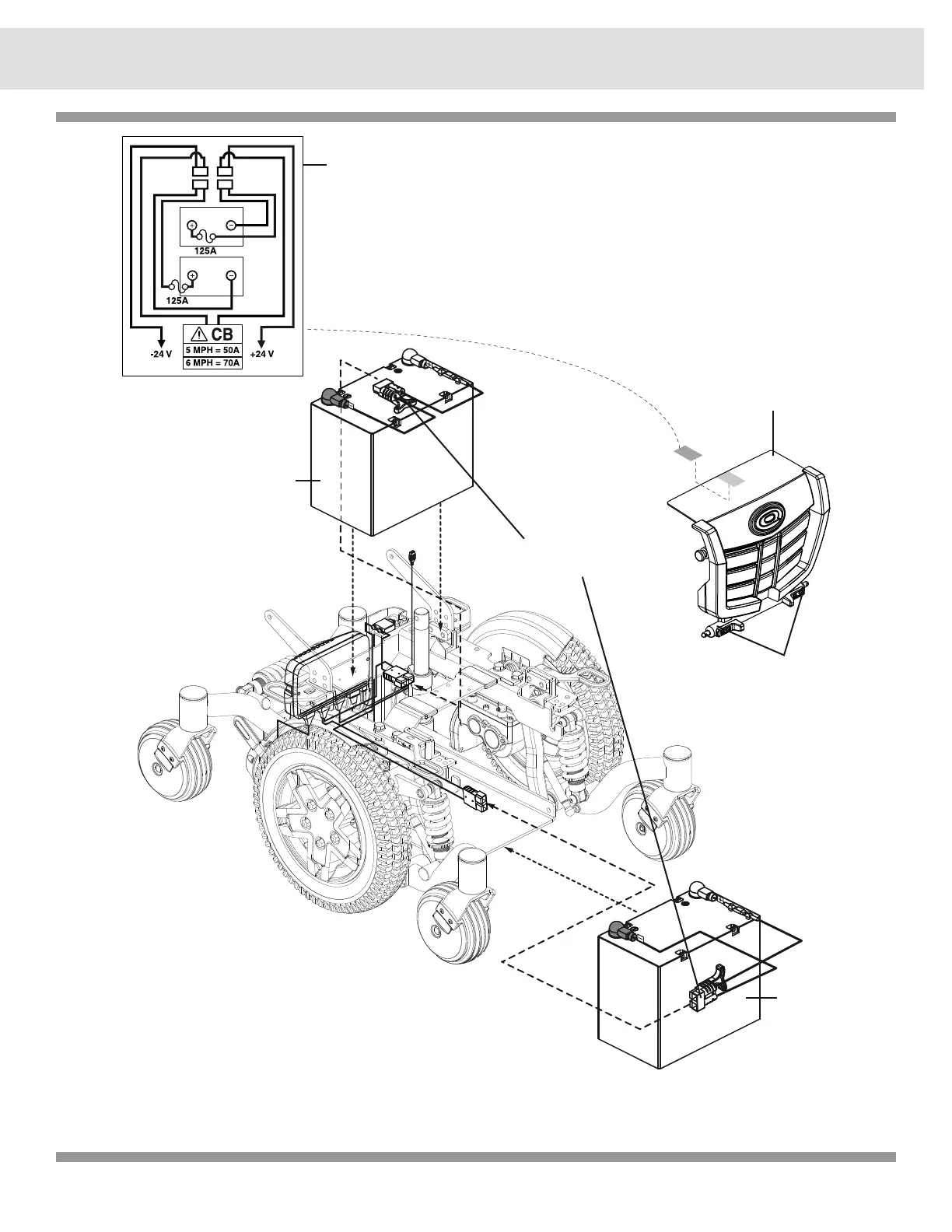 125A

125A

CB

5 MPH = 50A

6 MPH = 70A

-24 V

+24 V